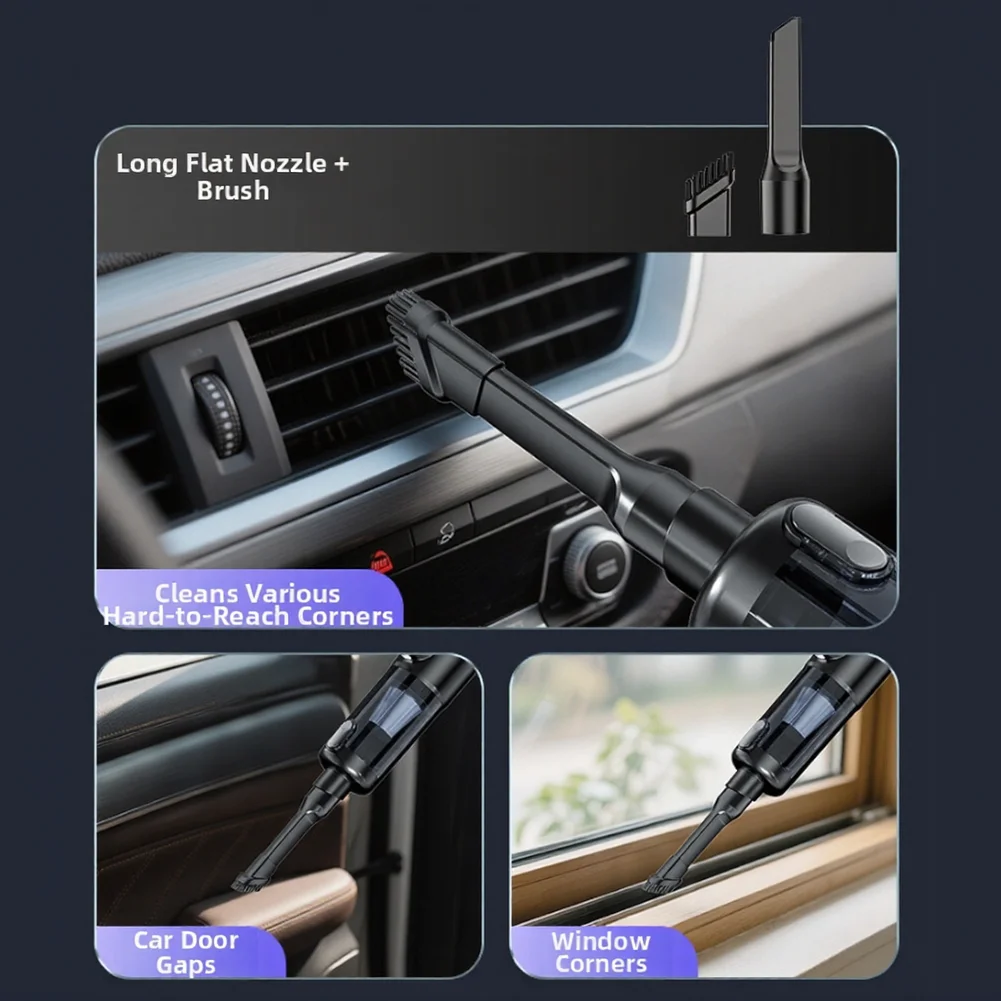 Long Flat Nozzle + Brush

Cleans Various Hard-to-Reach Corners

Car Door Gaps

Window Corners