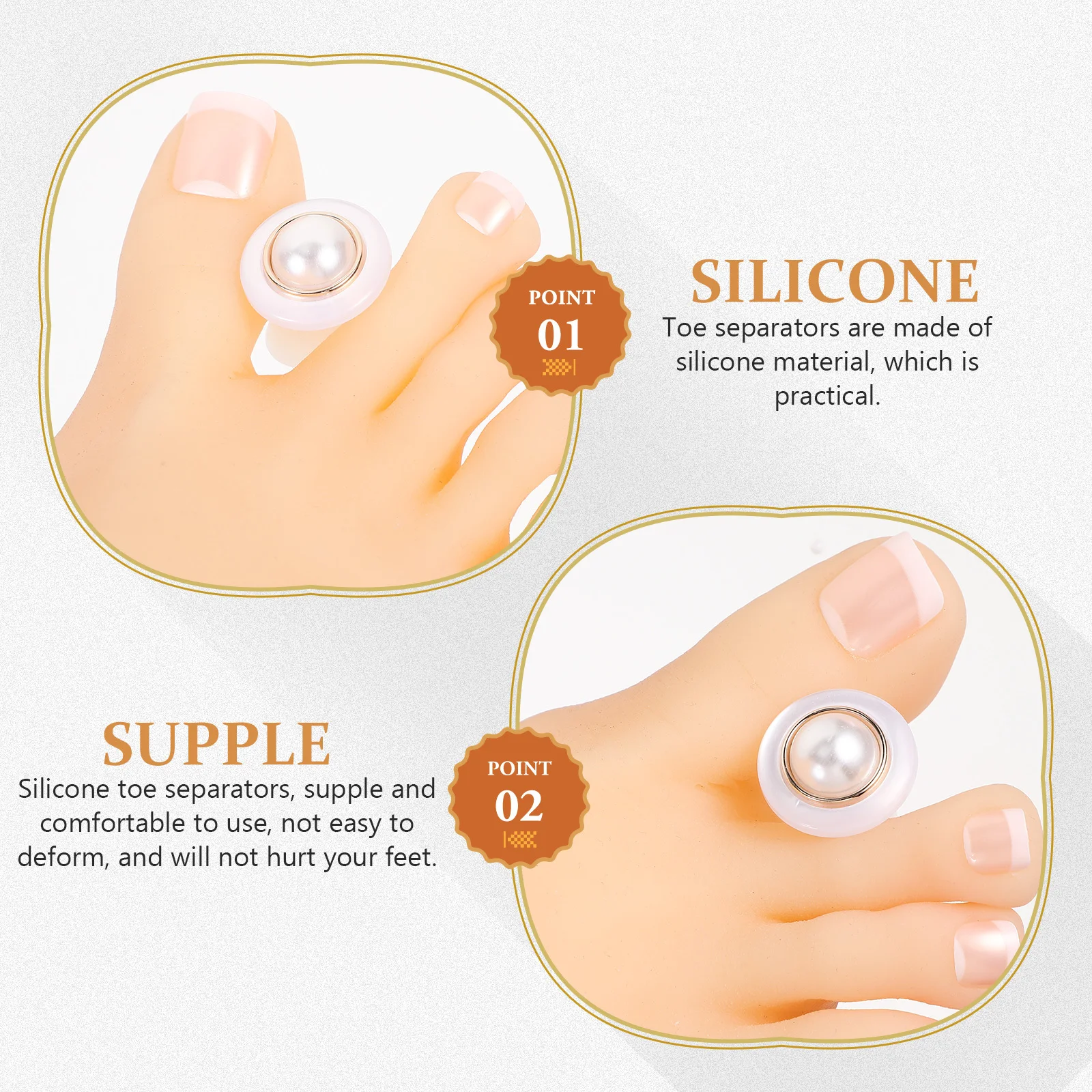 POINT
01

SILICONE
Toe separators are made of silicone material, which is practical.

SUPPLE
Silicone toe separators, supple and comfortable to use, not easy to deform, and will not hurt your feet.

POINT
02