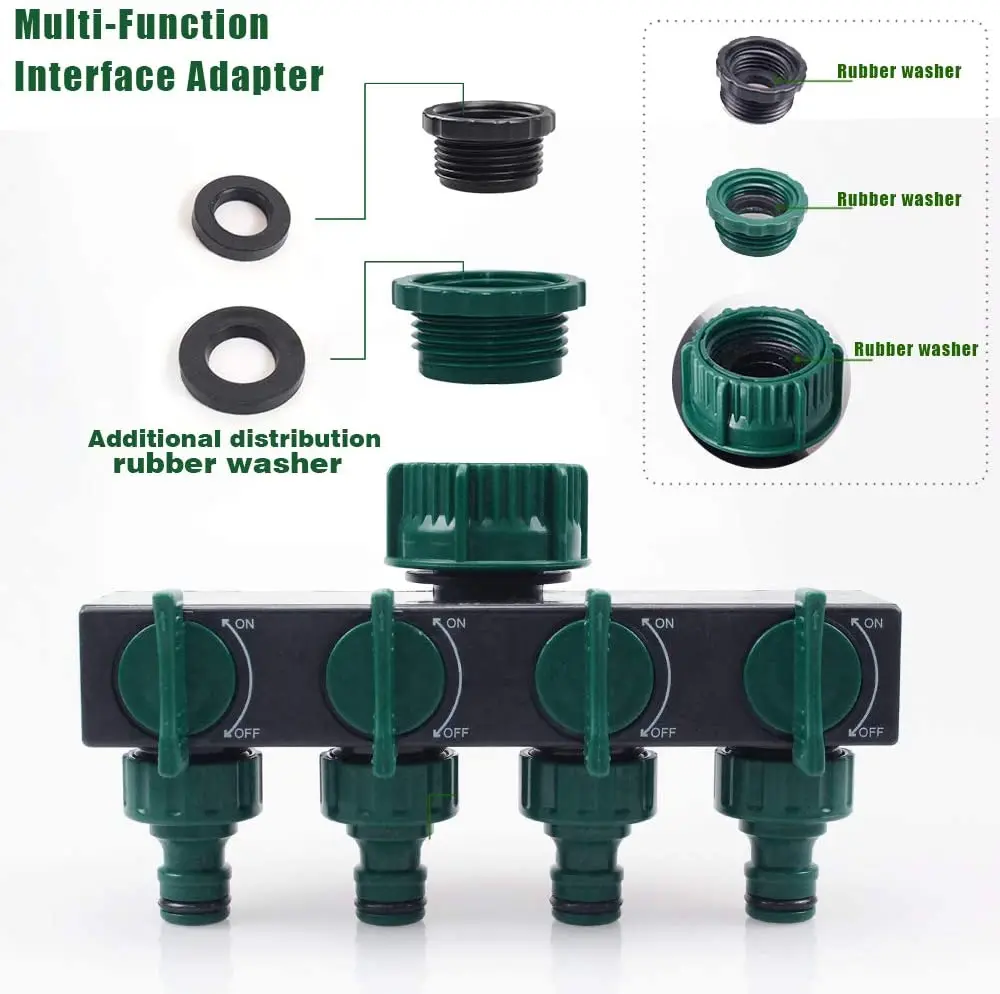 Multi-Function Interface Adapter

Rubber washer

Rubber washer

Rubber washer

Additional distribution rubber washer

ON
OFF

ON
OFF

ON
OFF

ON
OFF