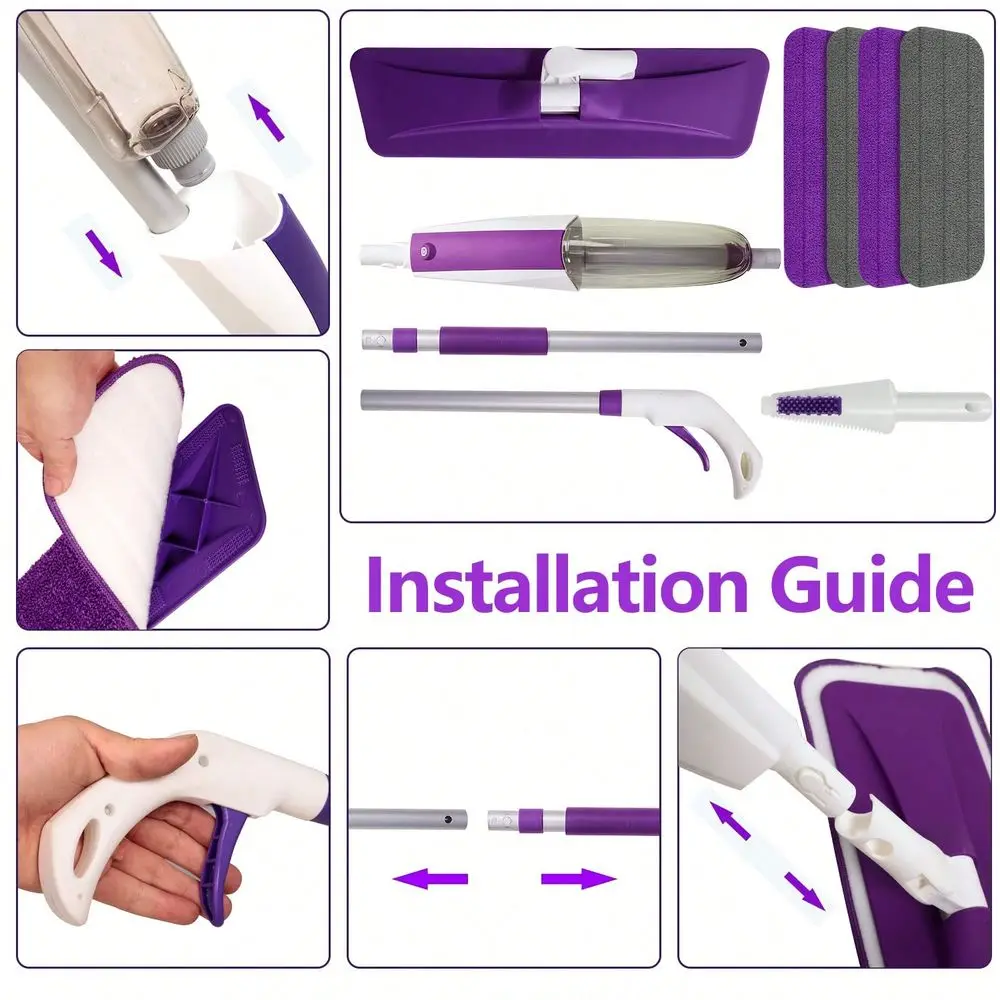 Installation Guide