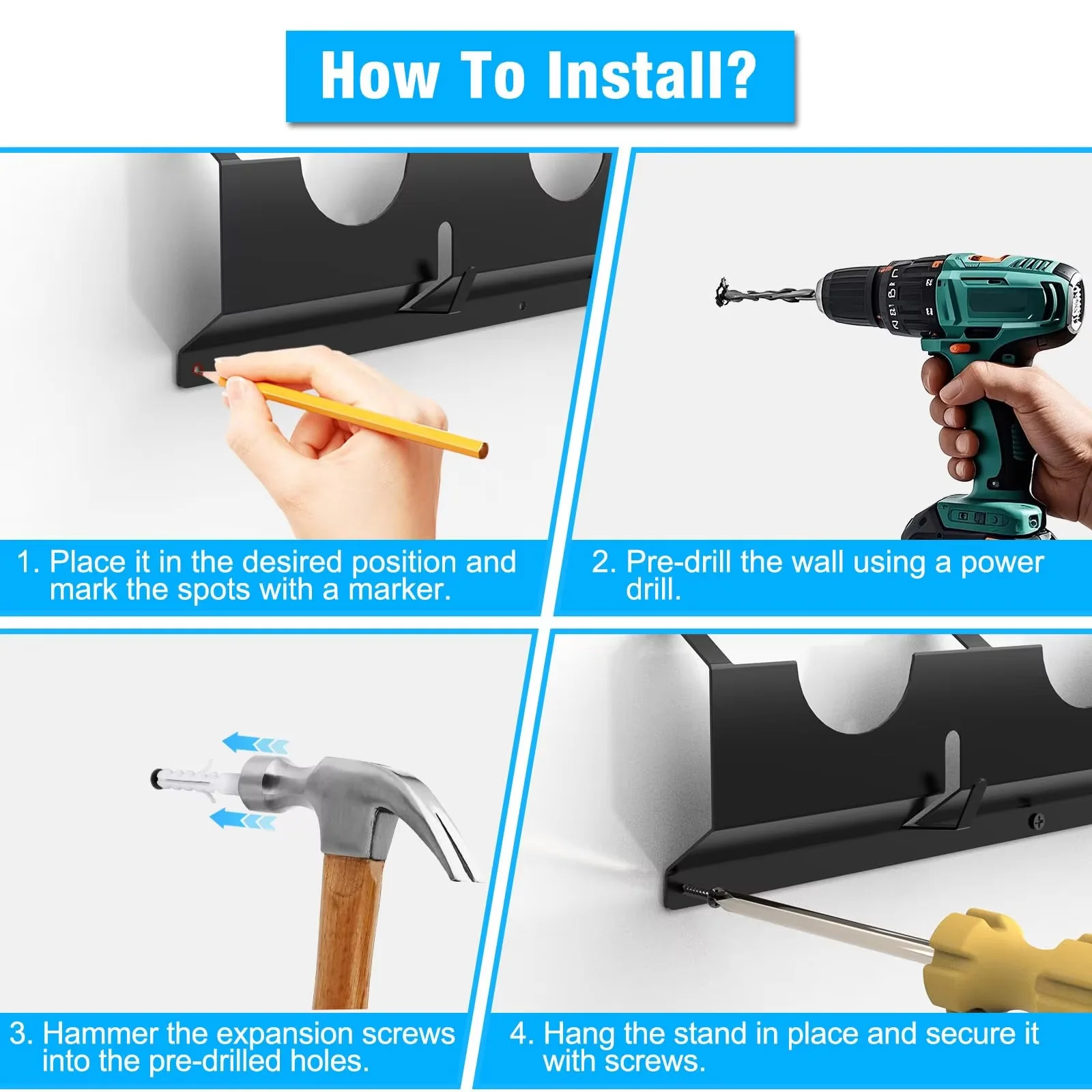 How To Install?

1. Place it in the desired position and mark the spots with a marker.

2. Pre-drill the wall using a power drill.

3. Hammer the expansion screws into the pre-drilled holes.

4. Hang the stand in place and secure it with screws.