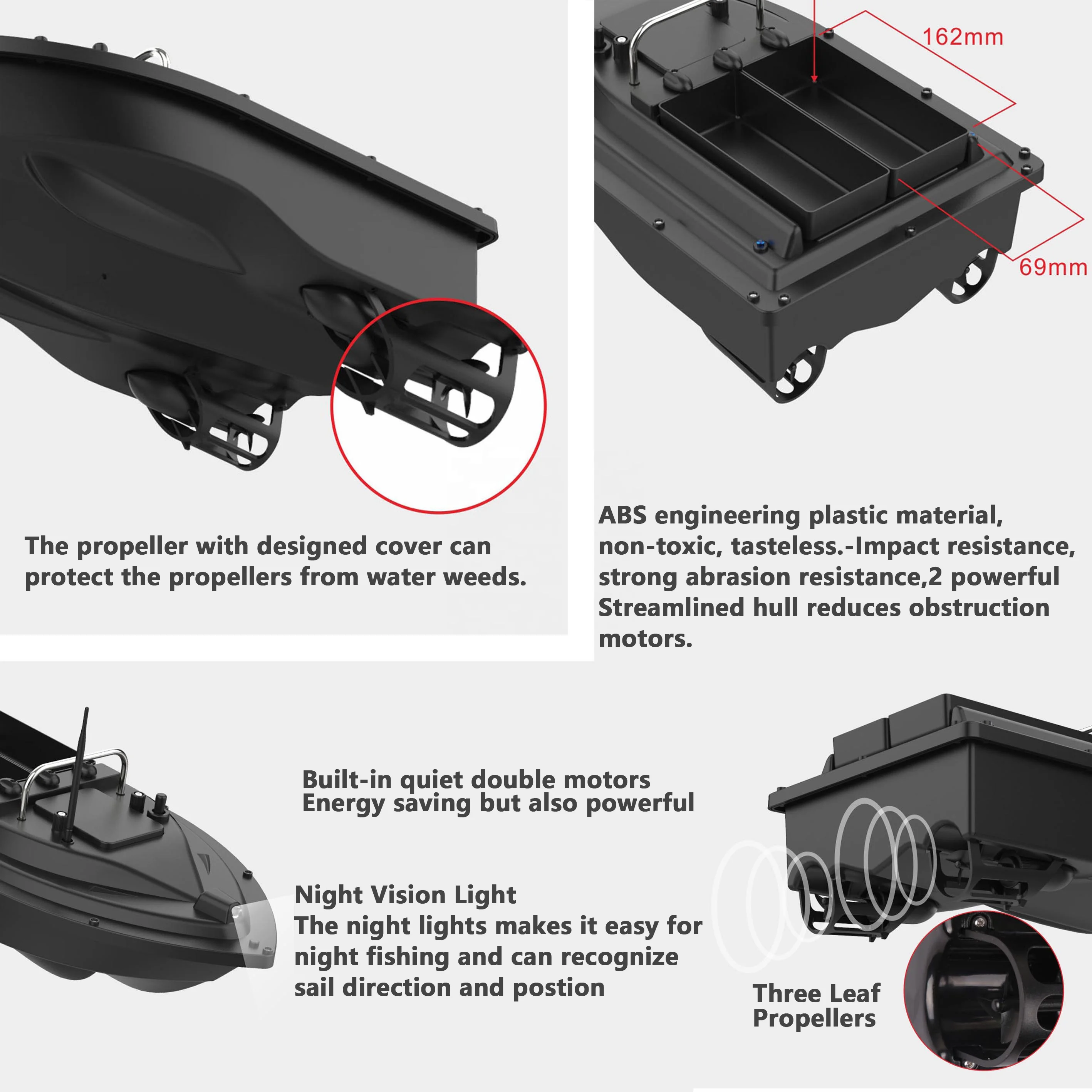 162mm

69mm

The propeller with designed cover can protect the propellers from water weeds.

ABS engineering plastic material, non-toxic, tasteless.-Impact resistance, strong abrasion resistance,2 powerful Streamlined hull reduces obstruction motors.

Built-in quiet double motors
Energy saving but also powerful

Night Vision Light
The night lights makes it easy for night fishing and can recognize sail direction and postion

Three Leaf Propellers