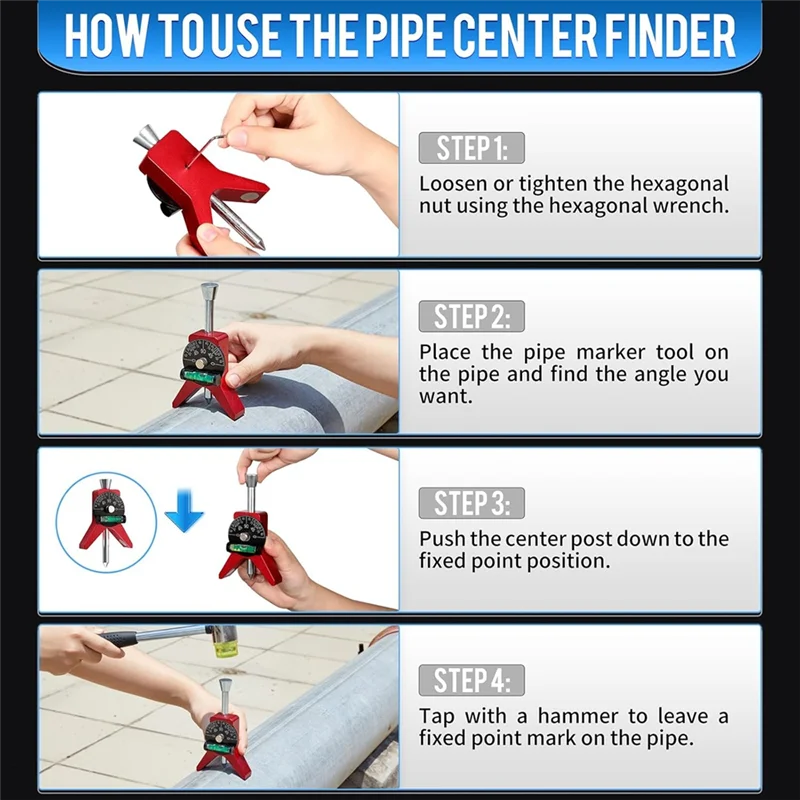 HOW TO USE THE PIPE CENTER FINDER

STEP 1:

Loosen or tighten the hexagonal nut using the hexagonal wrench.

STEP 2:

Place the pipe marker tool on the pipe and find the angle you want.

STEP 3:

Push the center post down to the fixed point position.

STEP 4:

Tap with a hammer to leave a fixed point mark on the pipe.