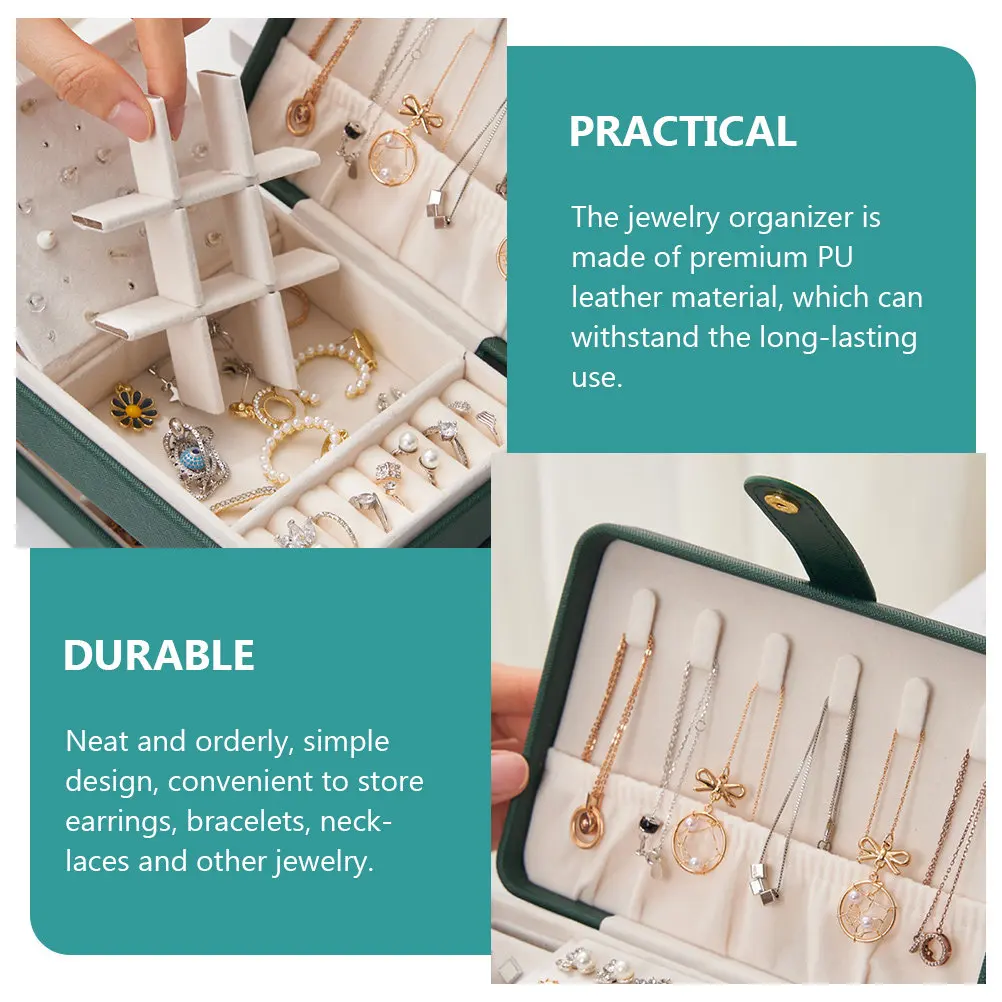 PRACTICAL

The jewelry organizer is made of premium PU leather material, which can withstand the long-lasting use.

DURABLE

Neat and orderly, simple design, convenient to store earrings, bracelets, necklaces and other jewelry.