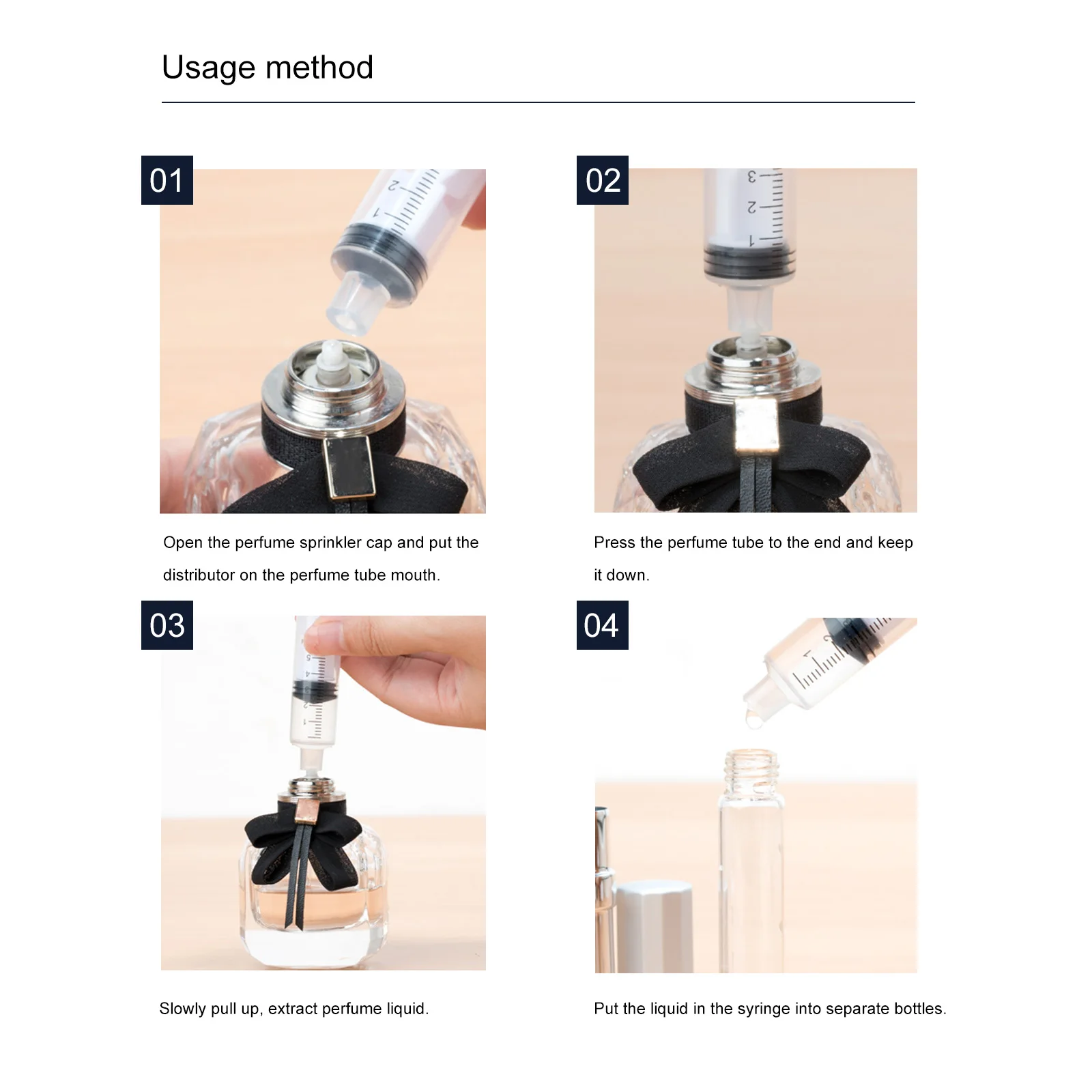 Usage method

01

Open the perfume sprinkler cap and put the distributor on the perfume tube mouth.

02

Press the perfume tube to the end and keep it down.

03

Slowly pull up, extract perfume liquid.

04

Put the liquid in the syringe into separate bottles.