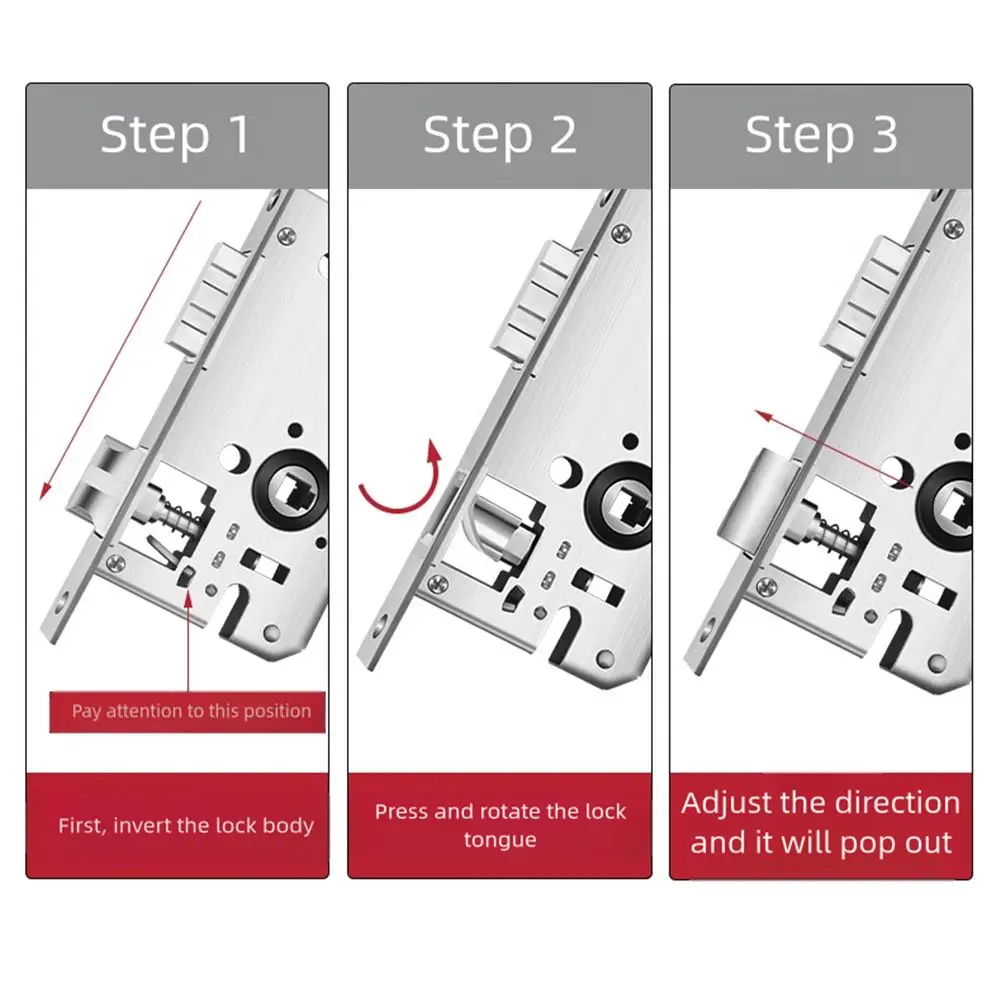 Step 1

Pay attention to this position

First, invert the lock body

Step 2

Press and rotate the lock tongue

Step 3

Adjust the direction and it will pop out