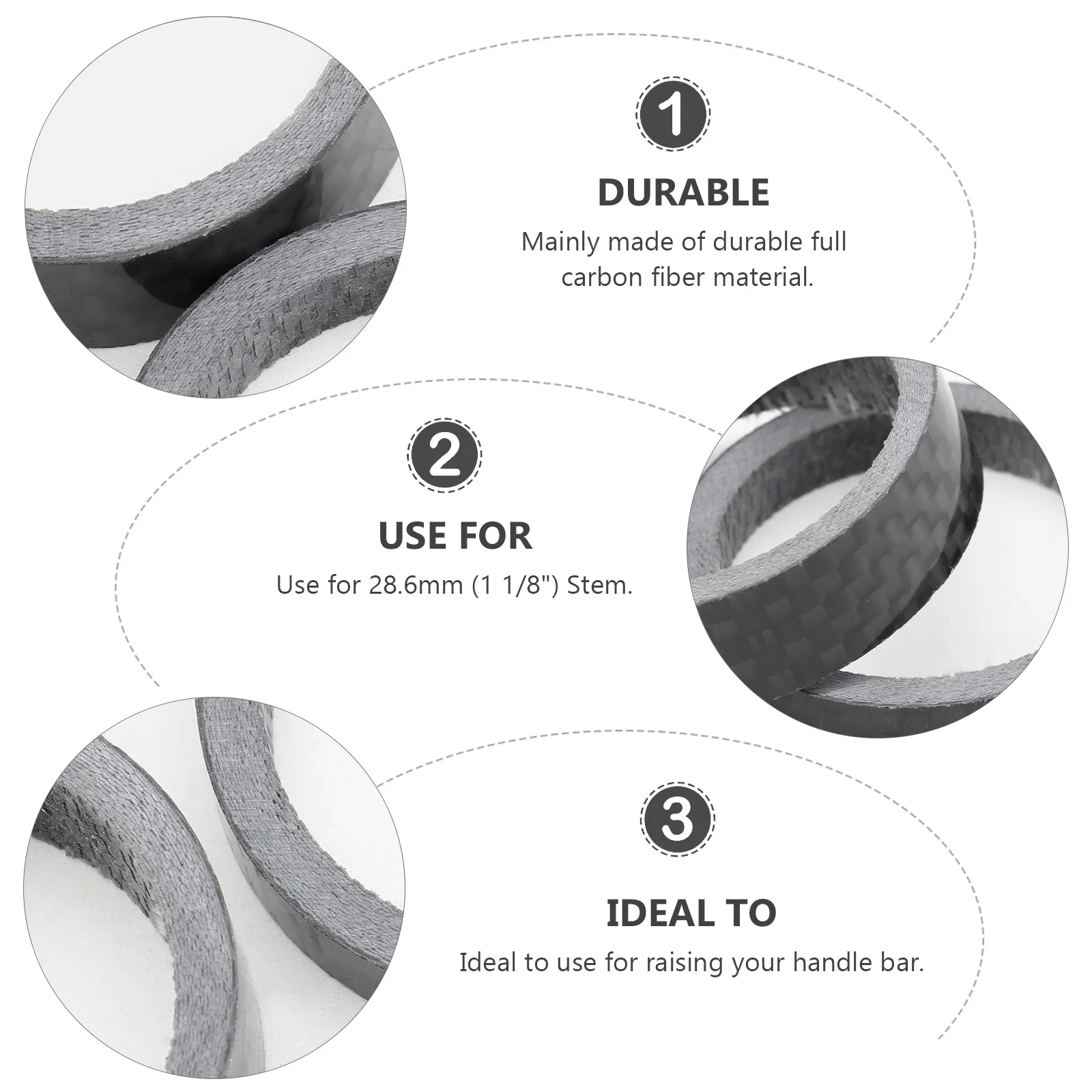 1

DURABLE

Mainly made of durable full carbon fiber material.

2

USE FOR

Use for 28.6mm (1 1/8") Stem.

3

IDEAL TO

Ideal to use for raising your handle bar.