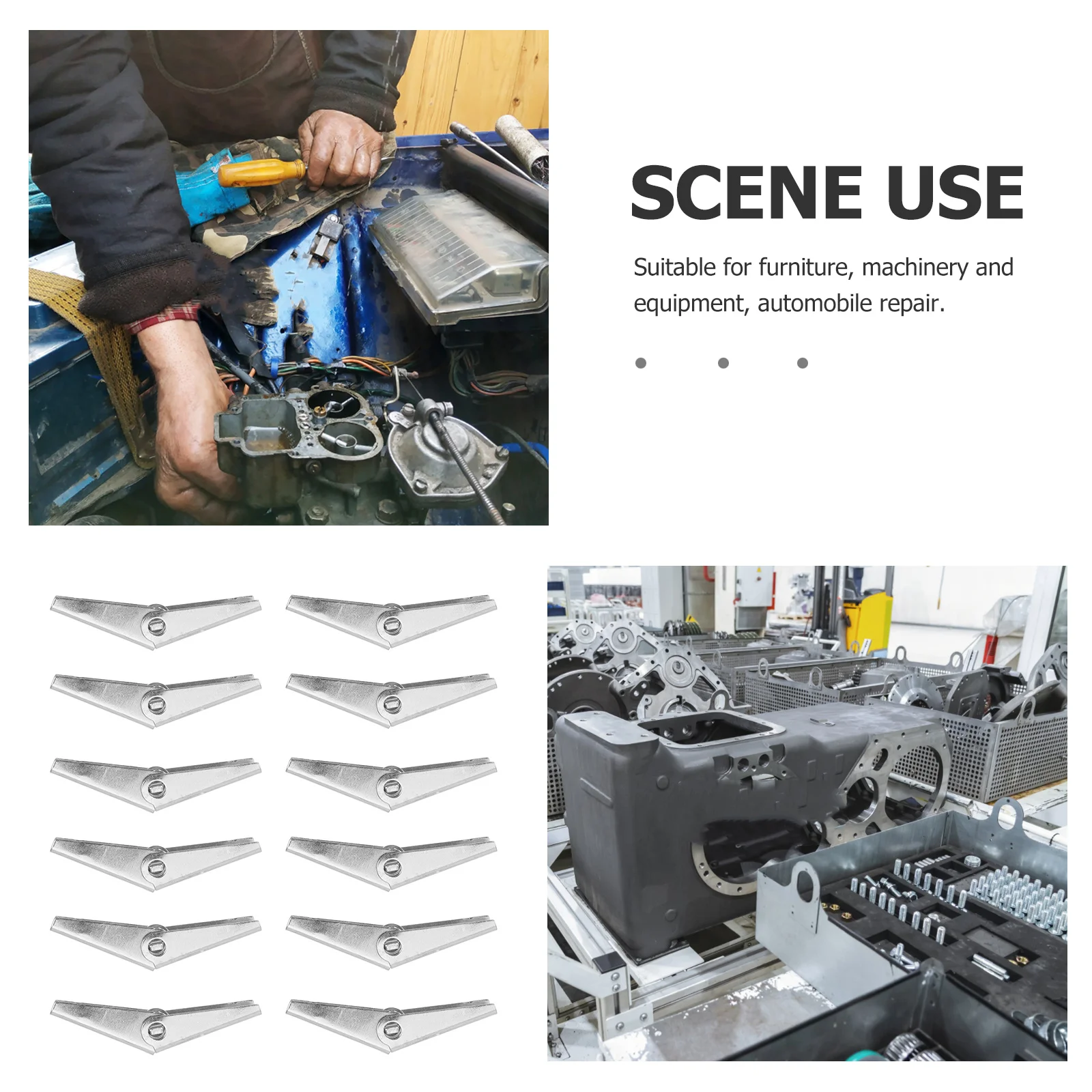 SCENE USE

Suitable for furniture, machinery and equipment, automobile repair.