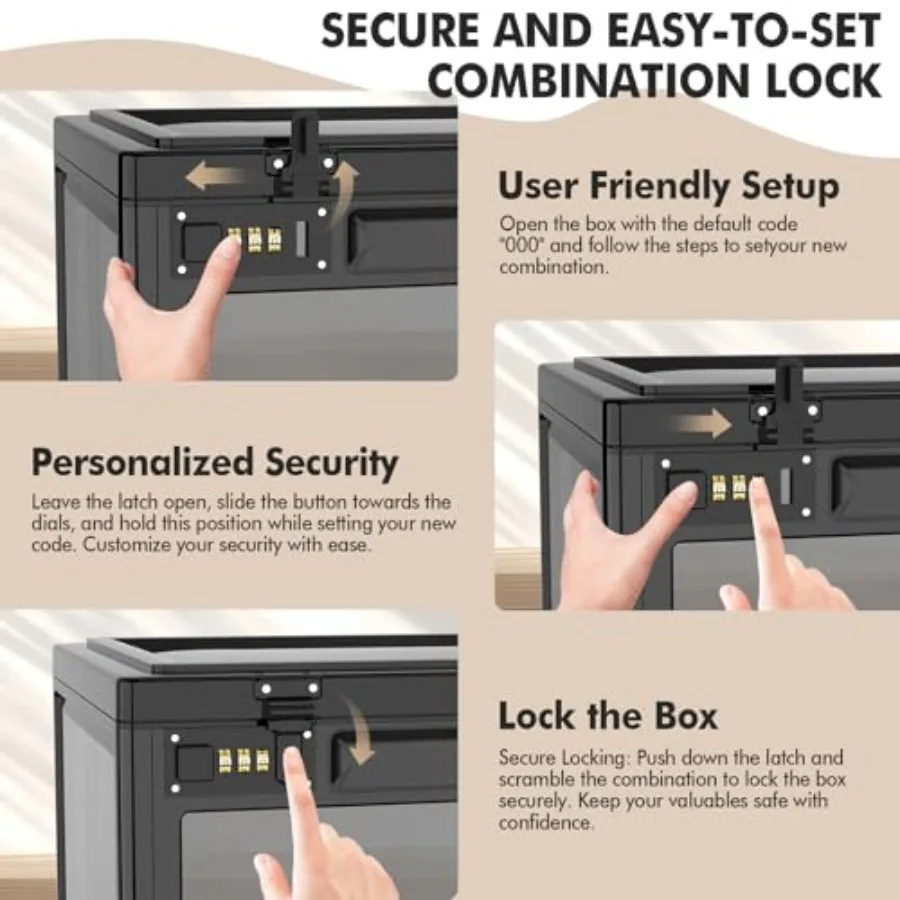 SECURE AND EASY-TO-SET COMBINATION LOCK

User Friendly Setup

Open the box with the default code "000" and follow the steps to setyour new combination.

Personalized Security

Leave the latch open, slide the button towards the dials, and hold this position while setting your new code. Customize your security with ease.

Lock the Box

Secure Locking: Push down the latch and scramble the combination to lock the box securely. Keep your valuables safe with confidence.