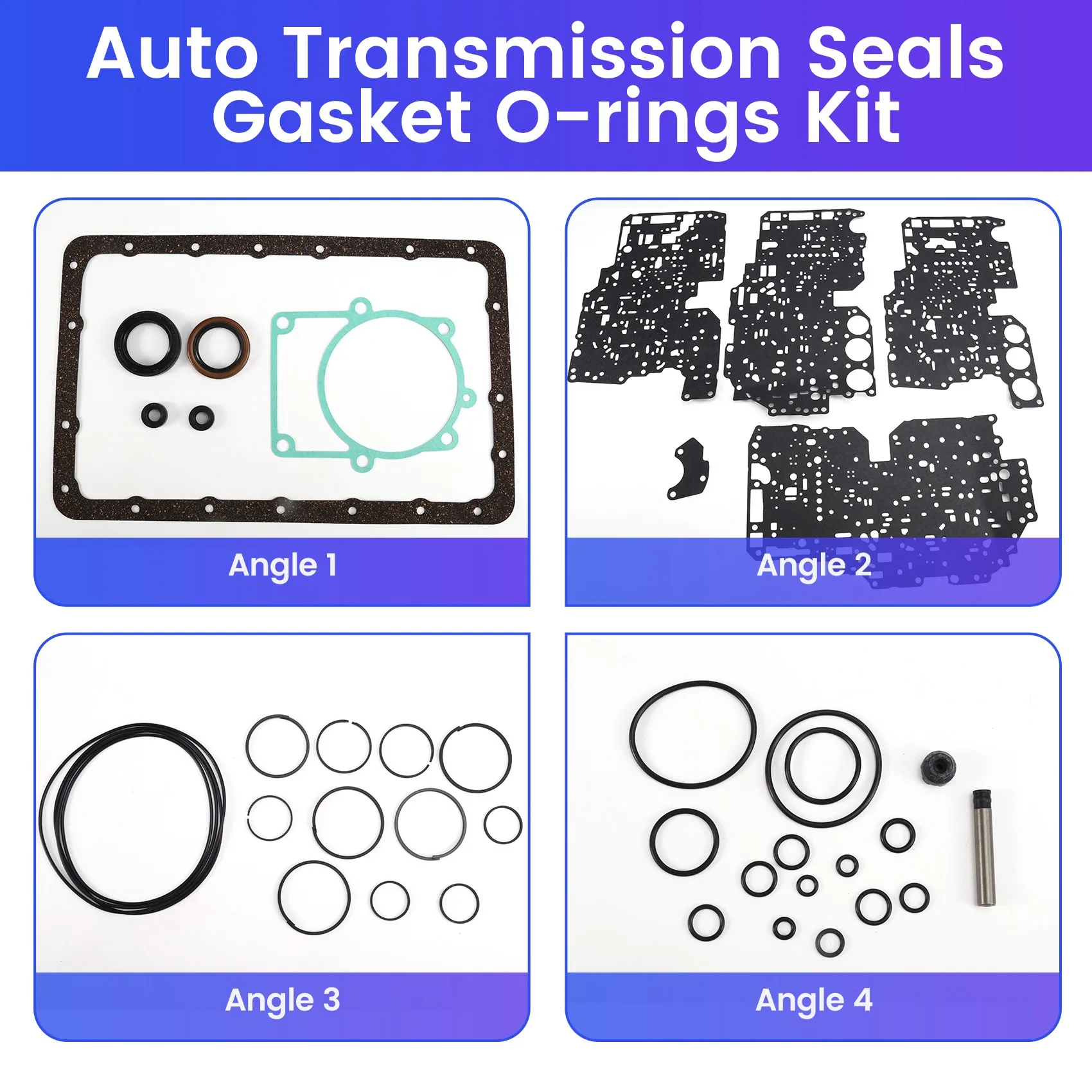 Auto Transmission Seals Gasket O-rings Kit

Angle 1

Angle 2

Angle 3

Angle 4