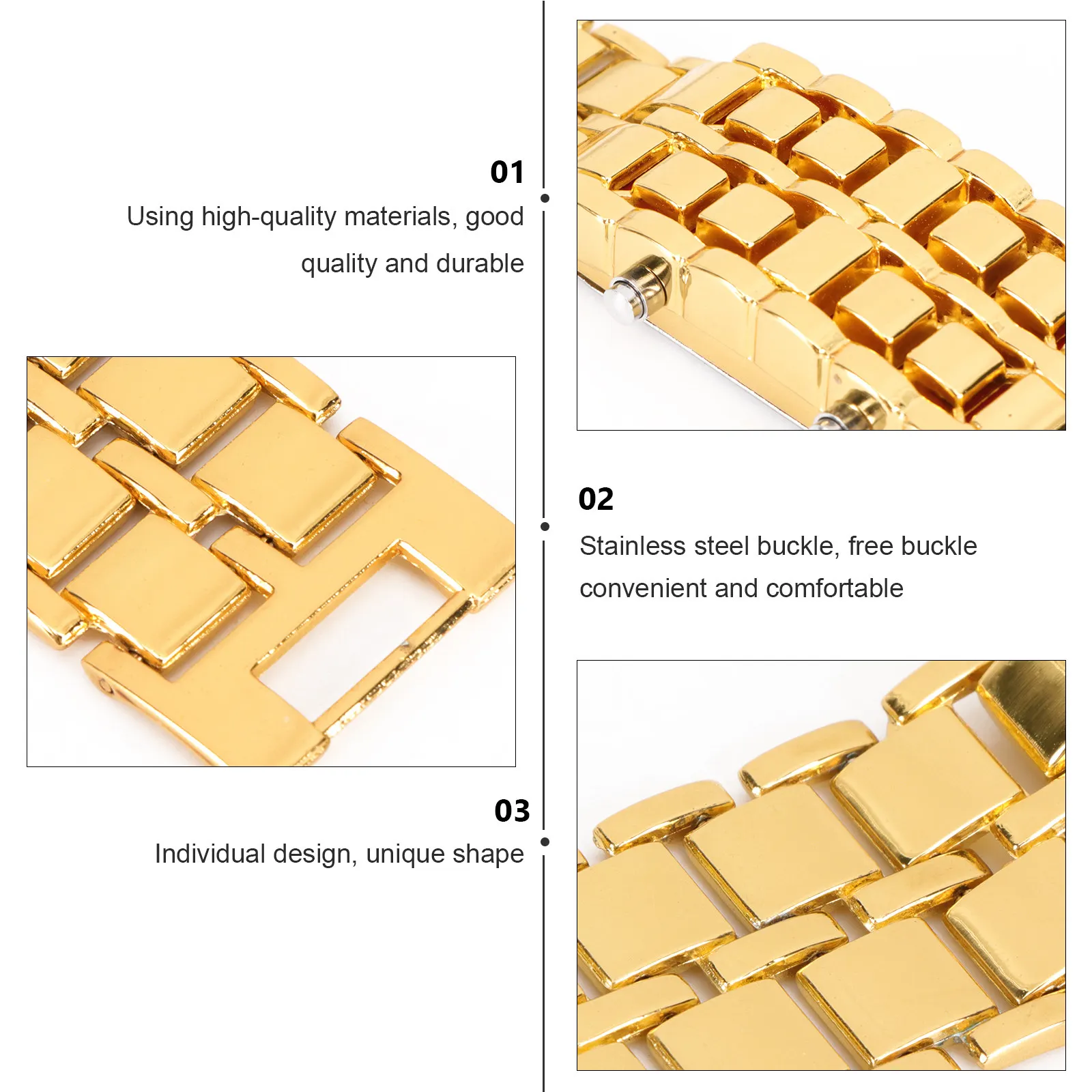 01
Using high-quality materials, good quality and durable

02
Stainless steel buckle, free buckle convenient and comfortable

03
Individual design, unique shape