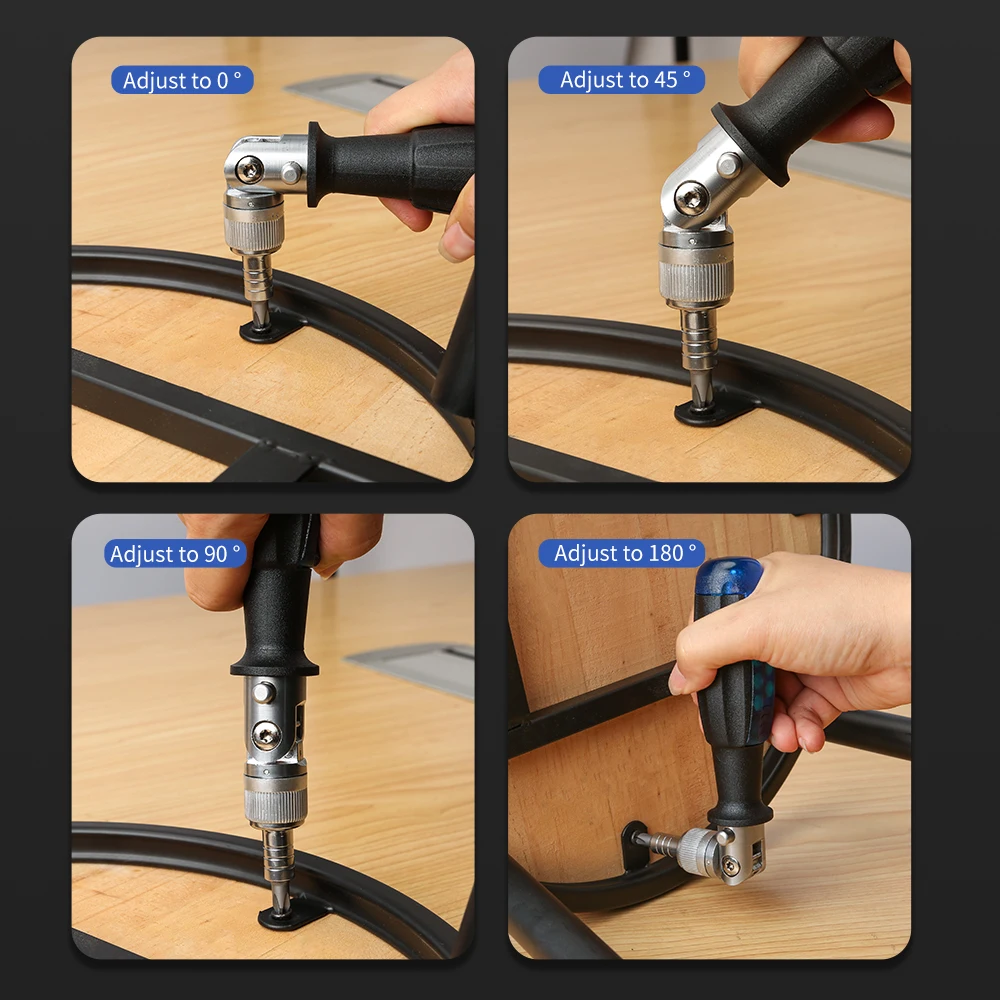 Adjust to 0 °

Adjust to 45 °

Adjust to 90 °

Adjust to 180 °