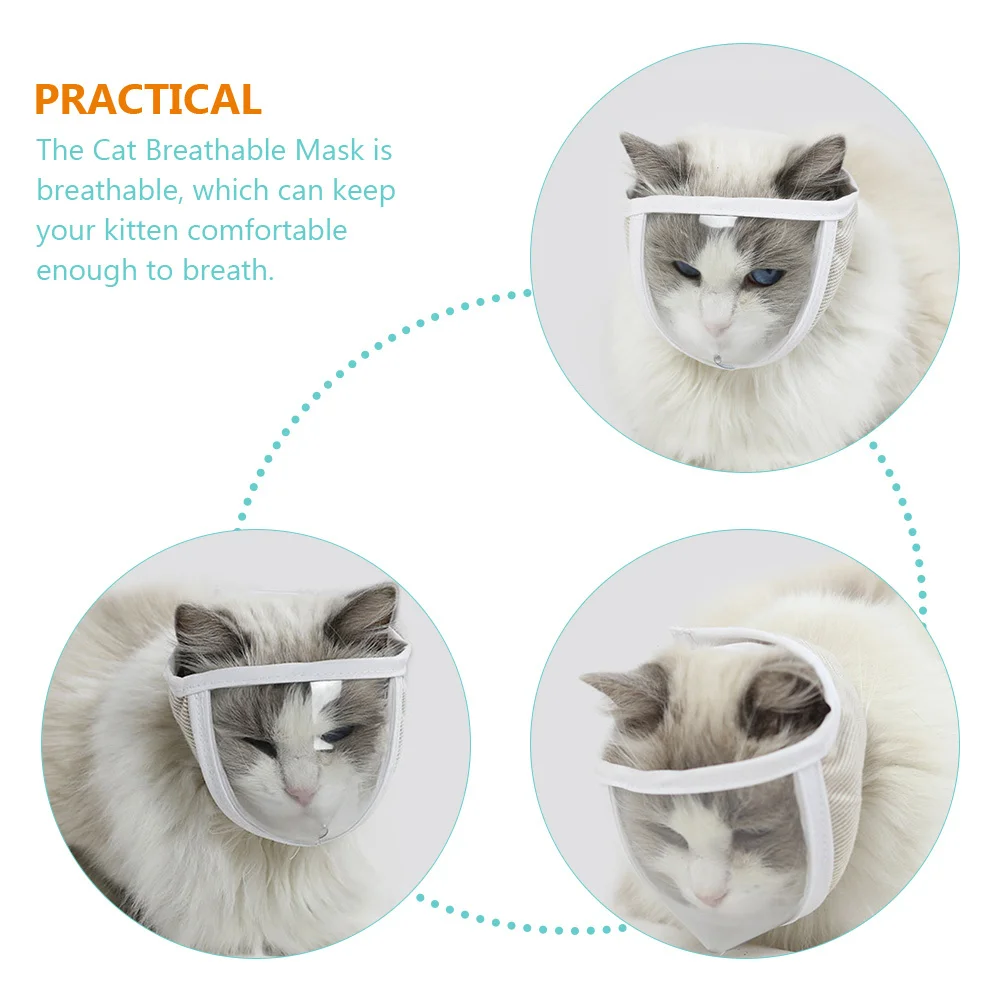 PRACTICAL

The Cat Breathable Mask is breathable, which can keep your kitten comfortable enough to breath.