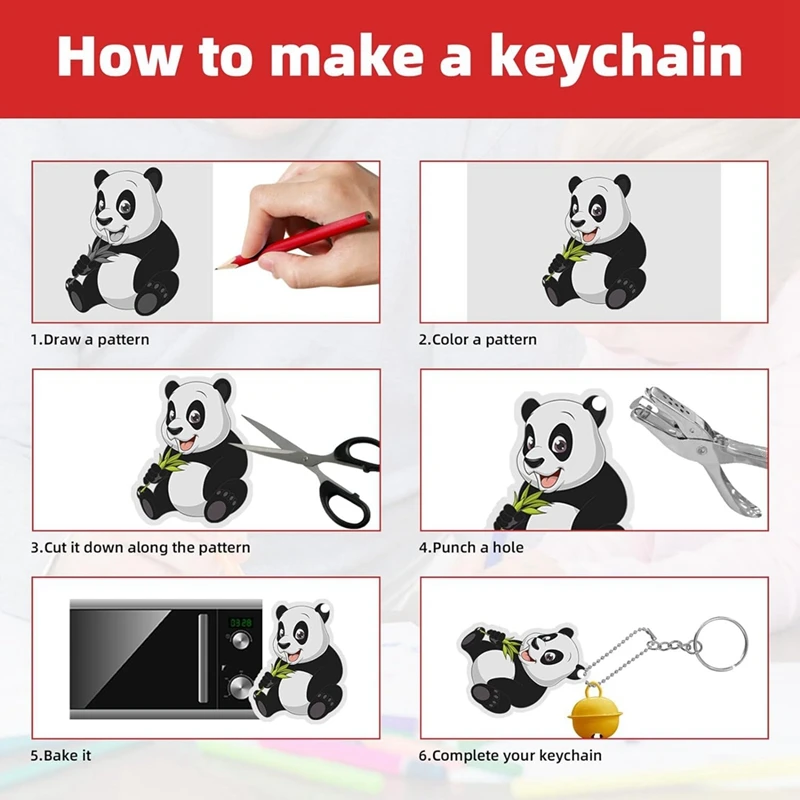 How to make a keychain

1.Draw a pattern

2.Color a pattern

3.Cut it down along the pattern

4.Punch a hole

03:28

5.Bake it

6.Complete your keychain