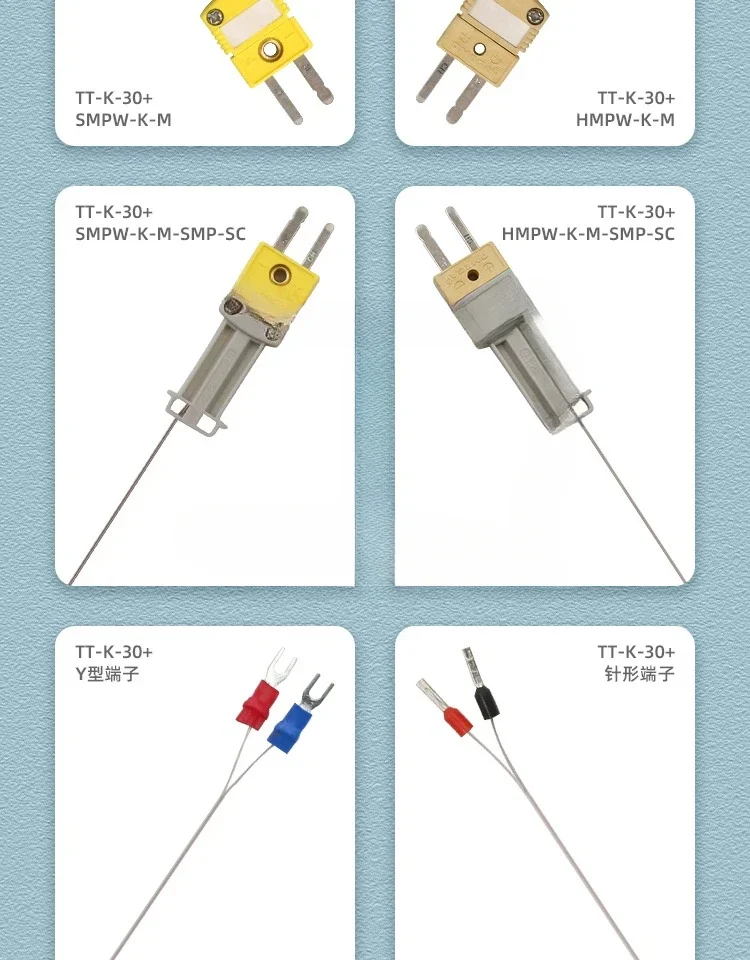 TT-K-30+
SMPW-K-M

TT-K-30+
HMPW-K-M

TT-K-30+
SMPW-K-M-SMP-SC

TT-K-30+
HMPW-K-M-SMP-SC

TT-K-30+
Y型端子

TT-K-30+
针形端子