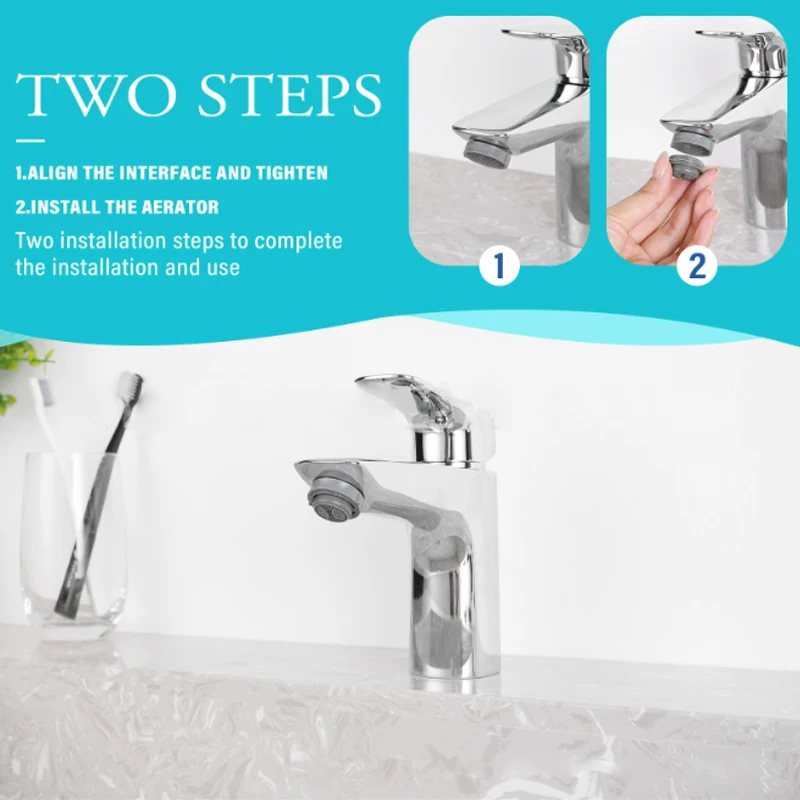 TWO STEPS

1.ALIGN THE INTERFACE AND TIGHTEN

2.INSTALL THE AERATOR

Two installation steps to complete the installation and use

1

2