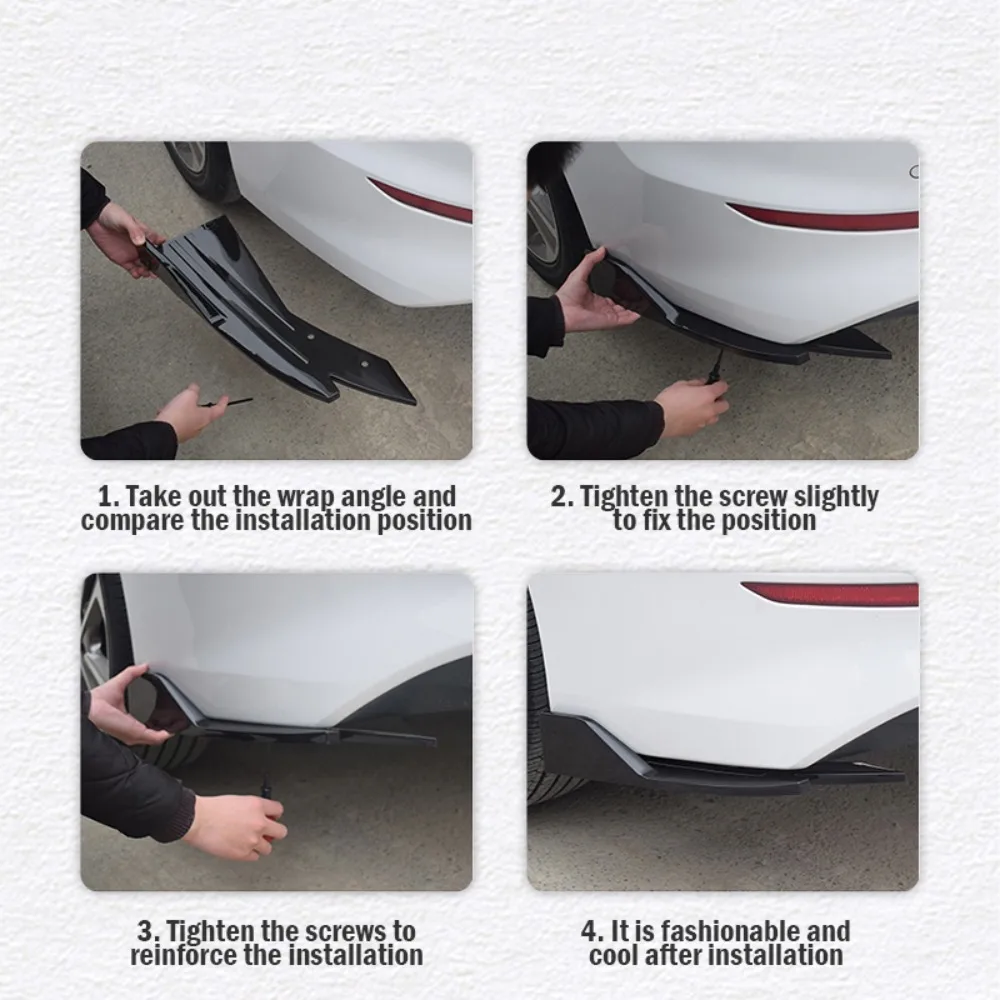 1. Take out the wrap angle and compare the installation position

2. Tighten the screw slightly to fix the position

3. Tighten the screws to reinforce the installation

4. It is fashionable and cool after installation