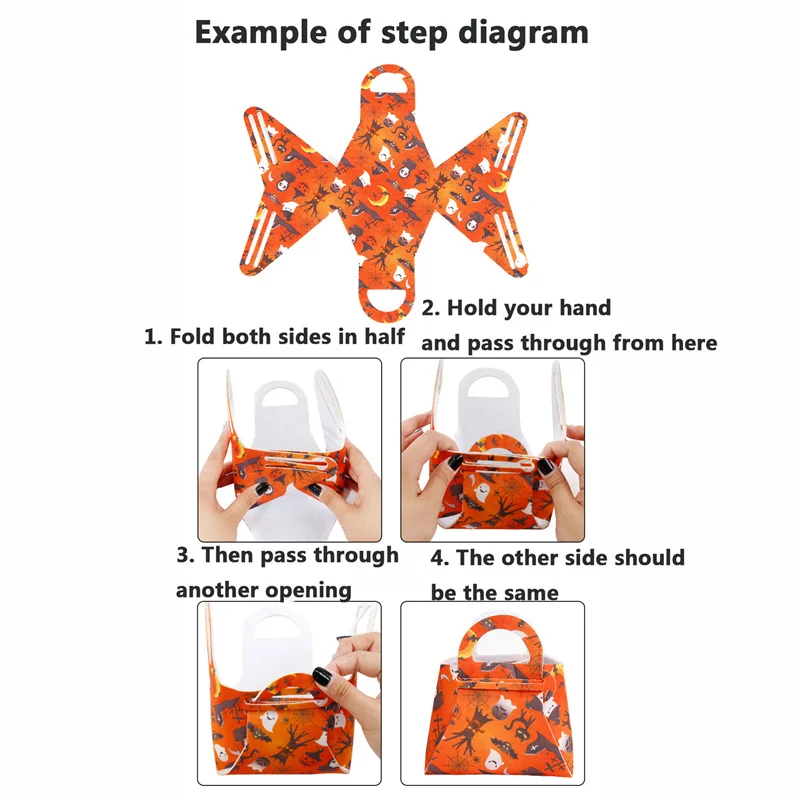 Example of step diagram

1. Fold both sides in half

2. Hold your hand and pass through from here

3. Then pass through another opening

4. The other side should be the same