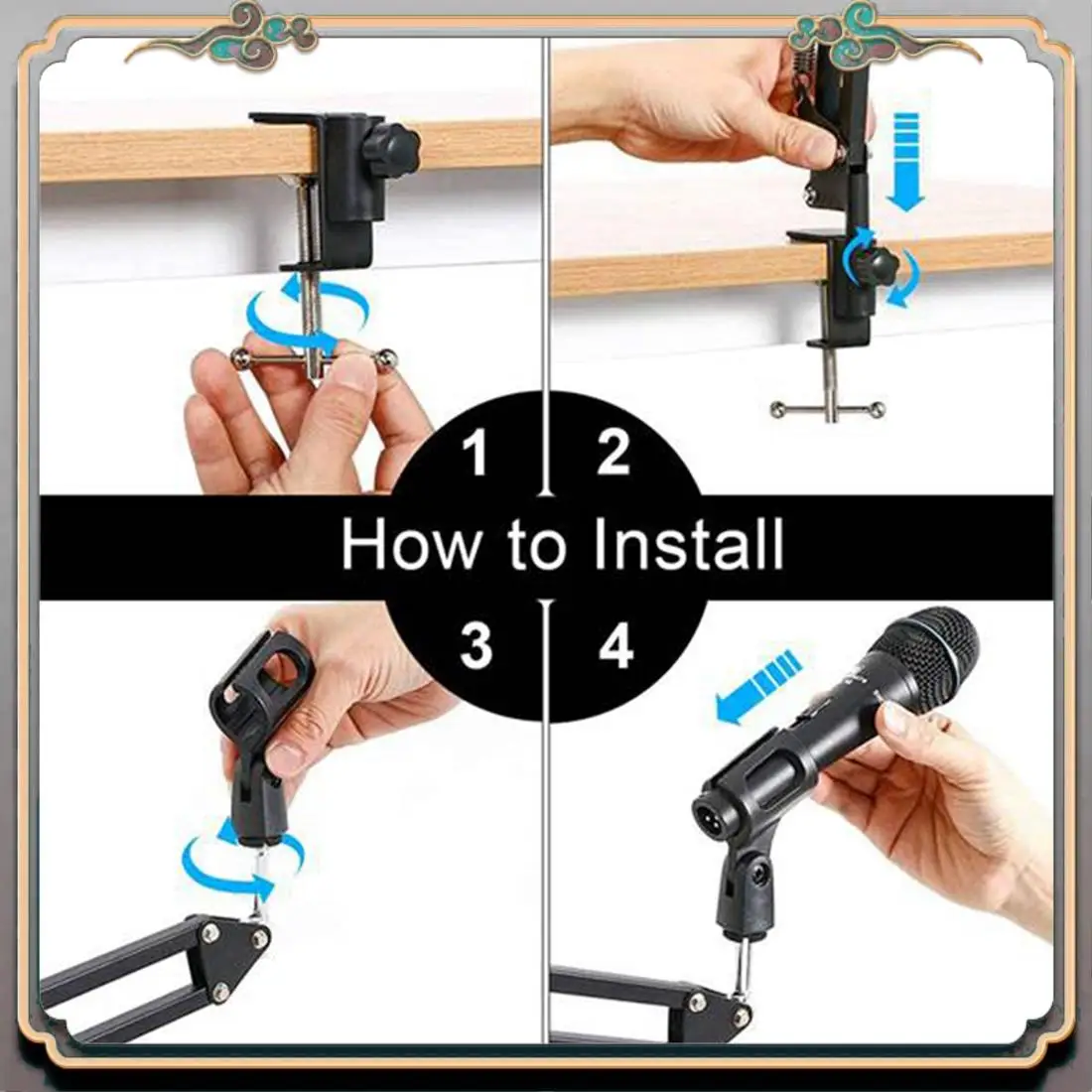 1
2
How to Install
3
4