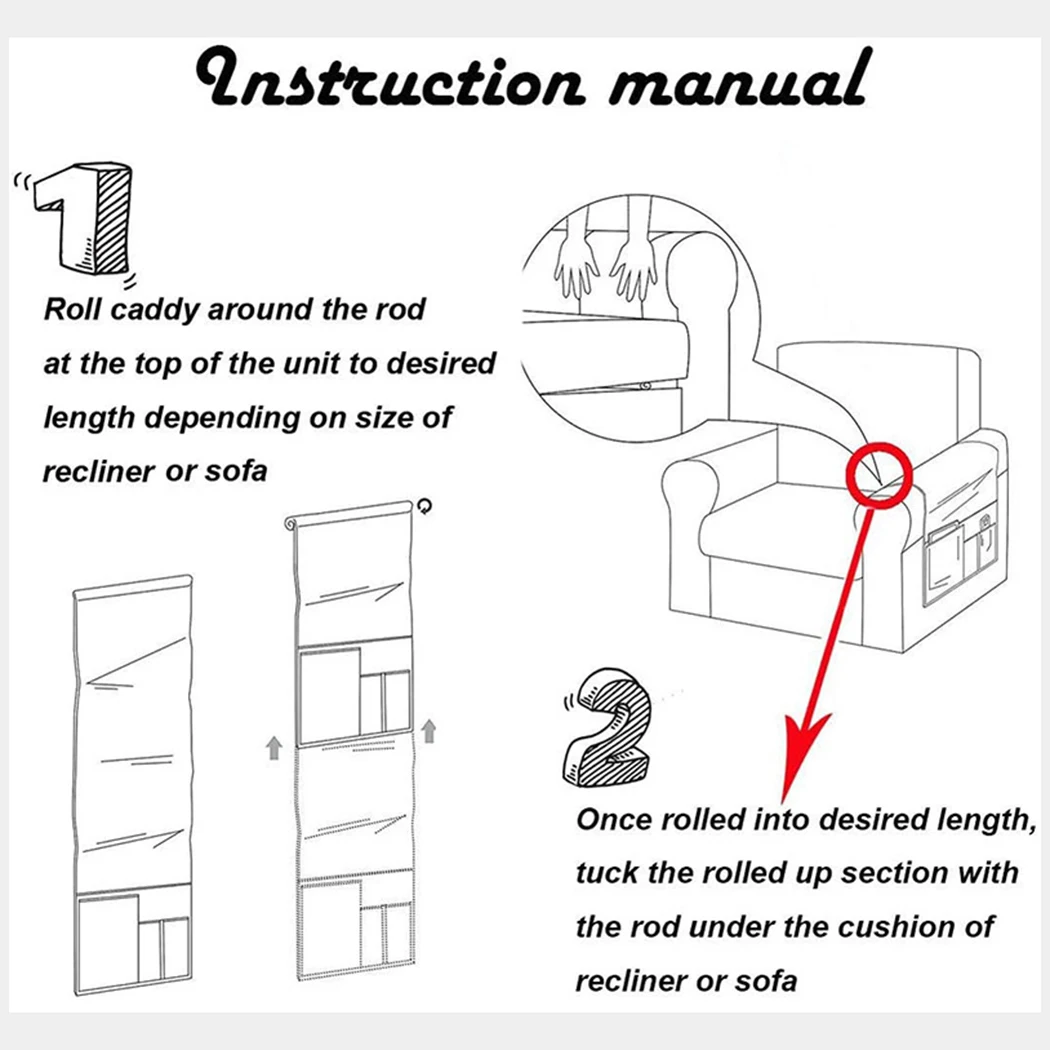 Instruction manual

1

Roll caddy around the rod at the top of the unit to desired length depending on size of recliner or sofa

2

Once rolled into desired length, tuck the rolled up section with the rod under the cushion of recliner or sofa