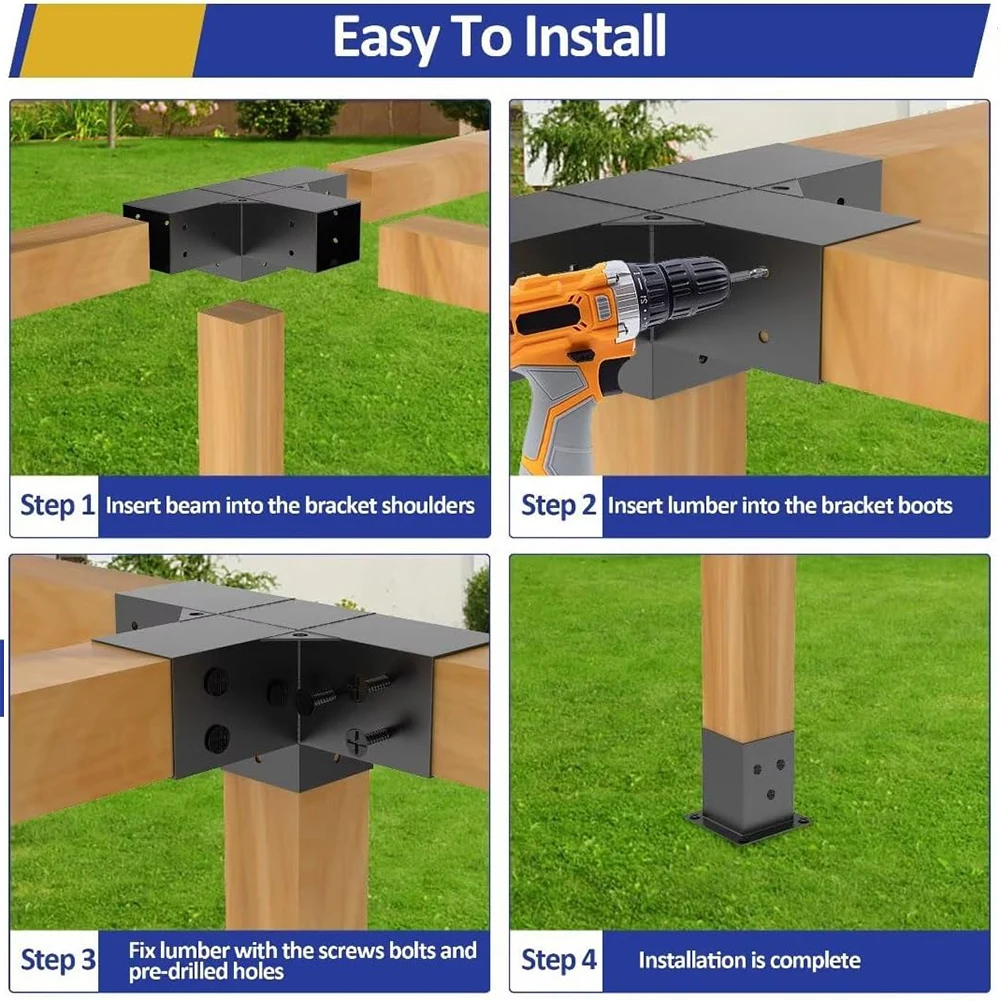 Easy To Install

Step 1 Insert beam into the bracket shoulders

Step 2 Insert lumber into the bracket boots

Step 3 Fix lumber with the screws bolts and pre-drilled holes

Step 4 Installation is complete