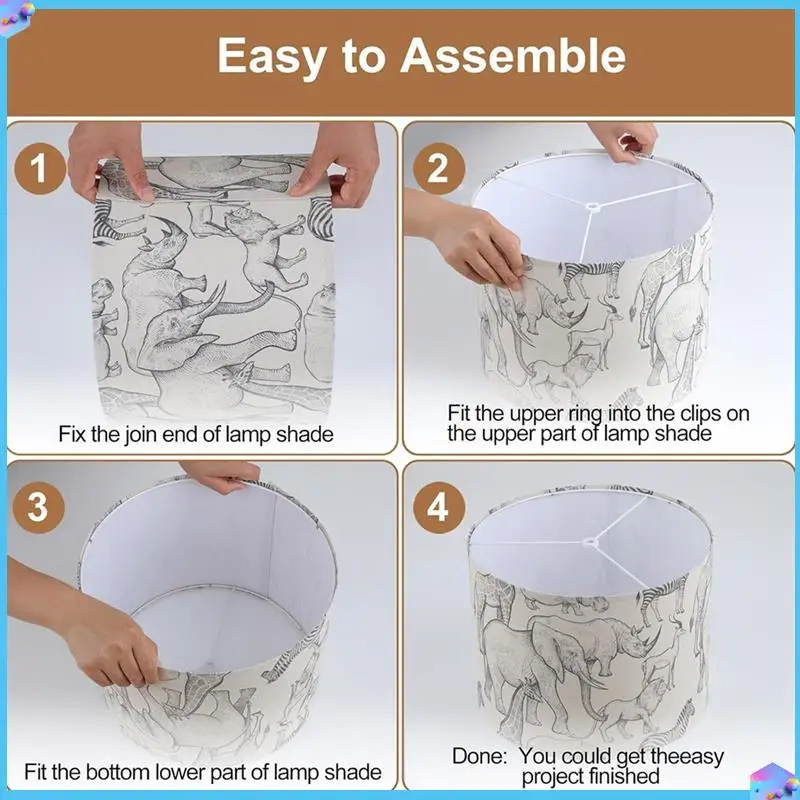 Easy to Assemble

1

Fix the join end of lamp shade

2

Fit the upper ring into the clips on the upper part of lamp shade

3

Fit the bottom lower part of lamp shade

4

Done: You could get theeasy project finished