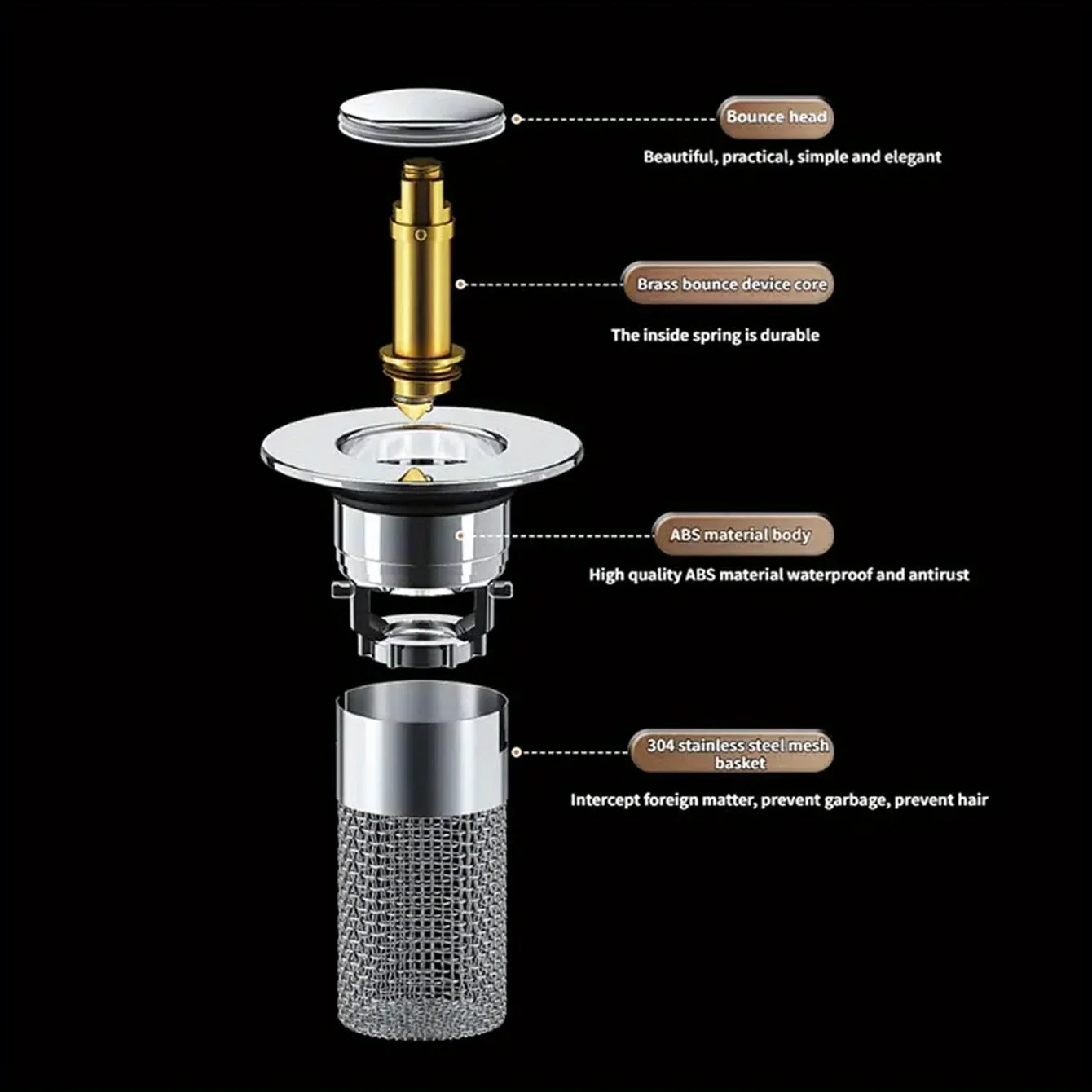 Bounce head

Beautiful, practical, simple and elegant

Brass bounce device core

The inside spring is durable

ABS material body

High quality ABS material waterproof and antirust

304 stainless steel mesh basket

Intercept foreign matter, prevent garbage, prevent hair