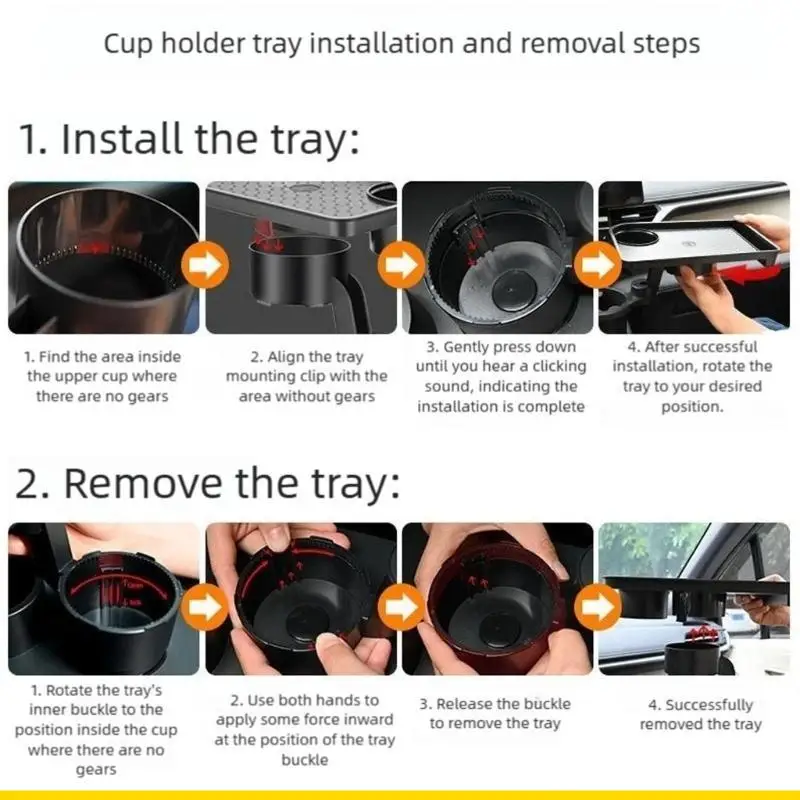 Cup holder tray installation and removal steps

1. Install the tray:

1. Find the area inside the upper cup where there are no gears

2. Align the tray mounting clip with the area without gears

3. Gently press down until you hear a clicking sound, indicating the installation is complete

4. After successful installation, rotate the tray to your desired position.

2. Remove the tray:

1. Rotate the tray's inner buckle to the position inside the cup where there are no gears

2. Use both hands to apply some force inward at the position of the tray buckle

3. Release the buckle to remove the tray

4. Successfully removed the tray