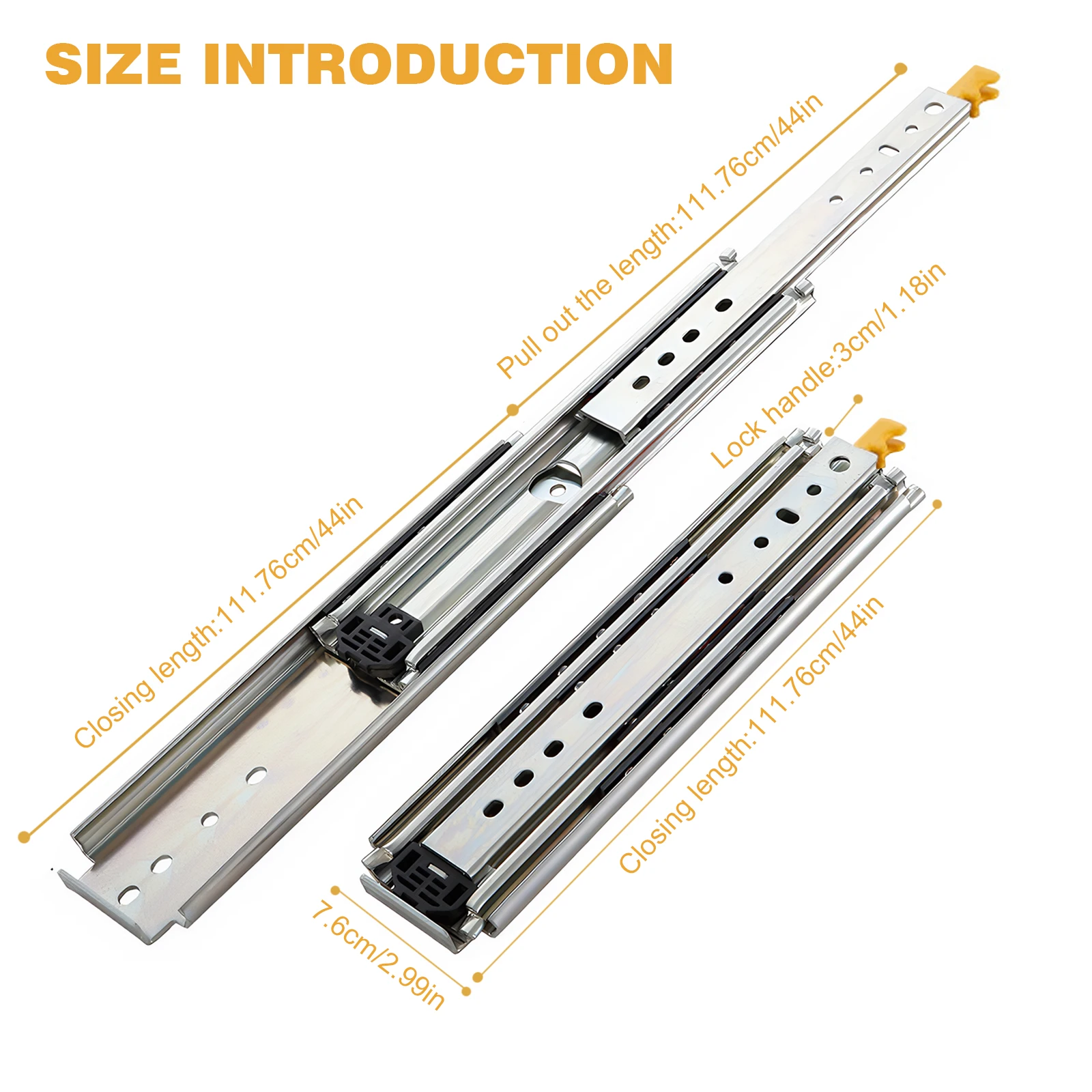 SIZE INTRODUCTION

Pull out the length:111.76cm/44in

Closing length:111.76cm/44in

Lock handle:3cm/1.18in

Closing length:111.76cm/44in

7.6cm/2.99in