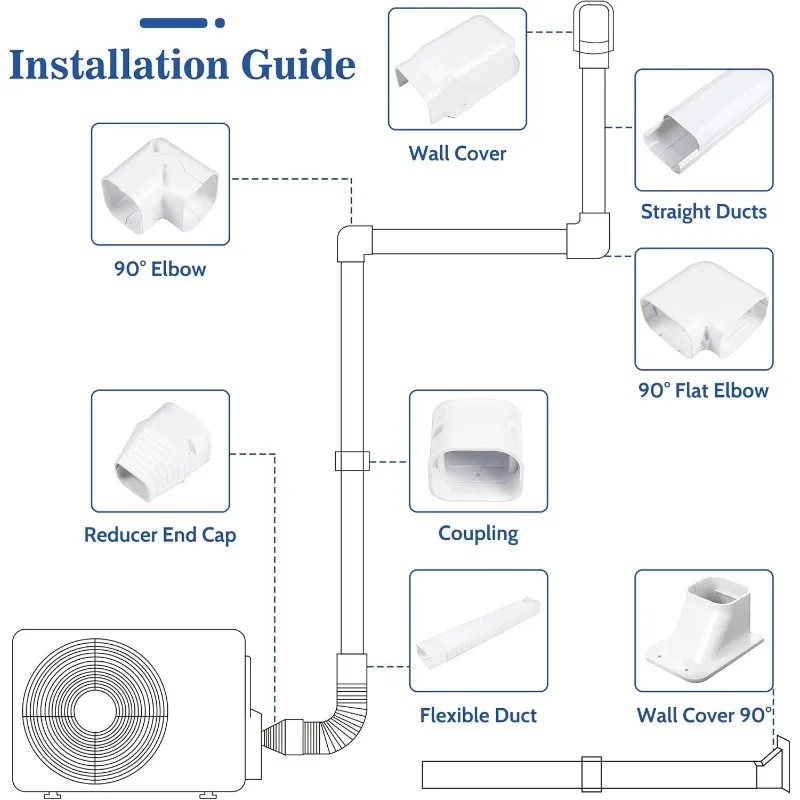 Installation Guide

Wall Cover

Straight Ducts

90° Elbow

90° Flat Elbow

Reducer End Cap

Coupling

Flexible Duct

Wall Cover 90°