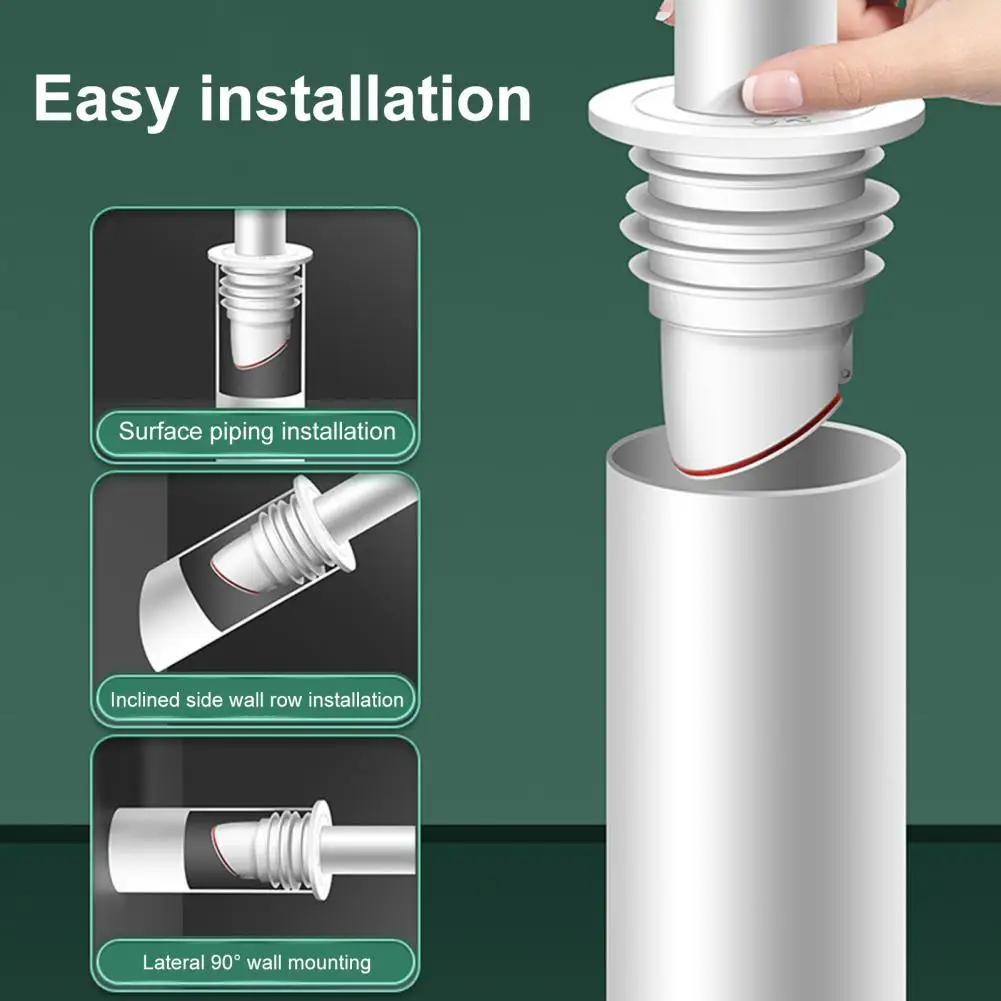 Easy installation

Surface piping installation

Inclined side wall row installation

Lateral 90° wall mounting