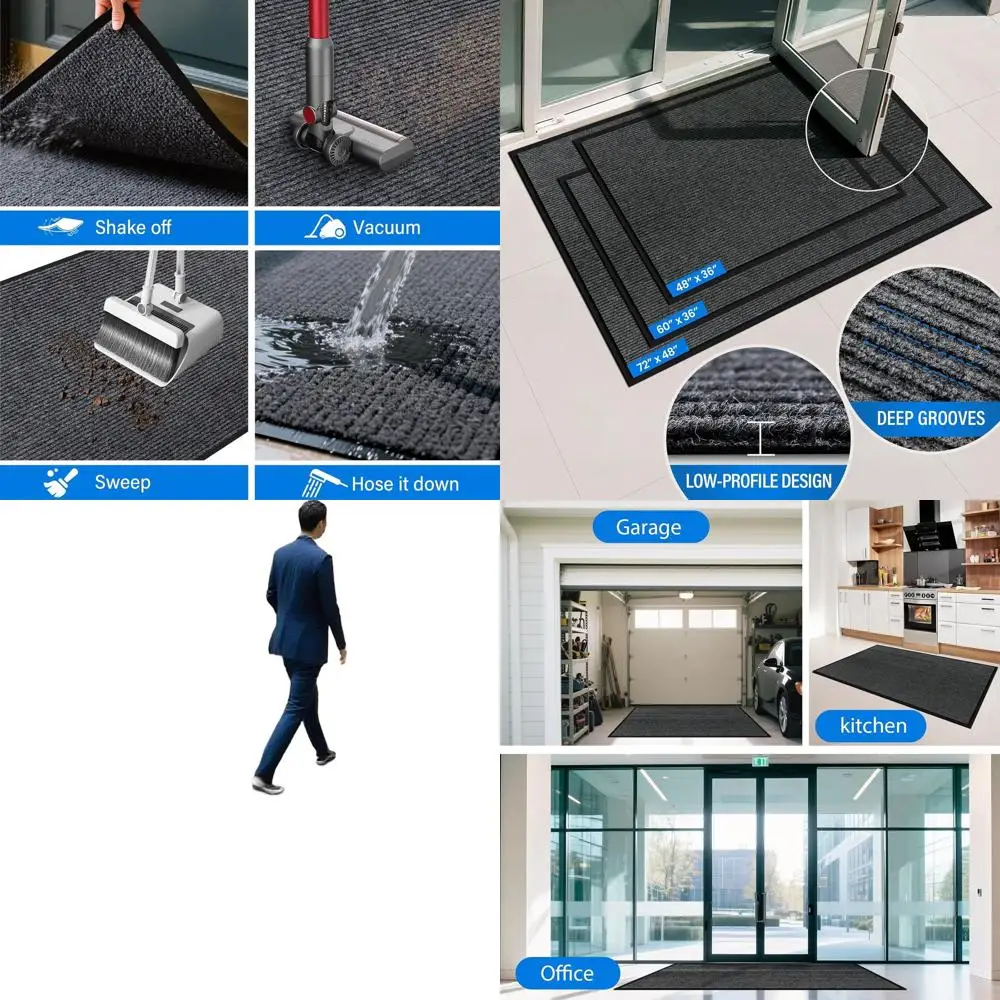 Shake off
Vacuum
Sweep
Hose it down
48" x 36"
60" x 36"
72" x 48"
DEEP GROOVES
LOW-PROFILE DESIGN
Garage
kitchen
Office