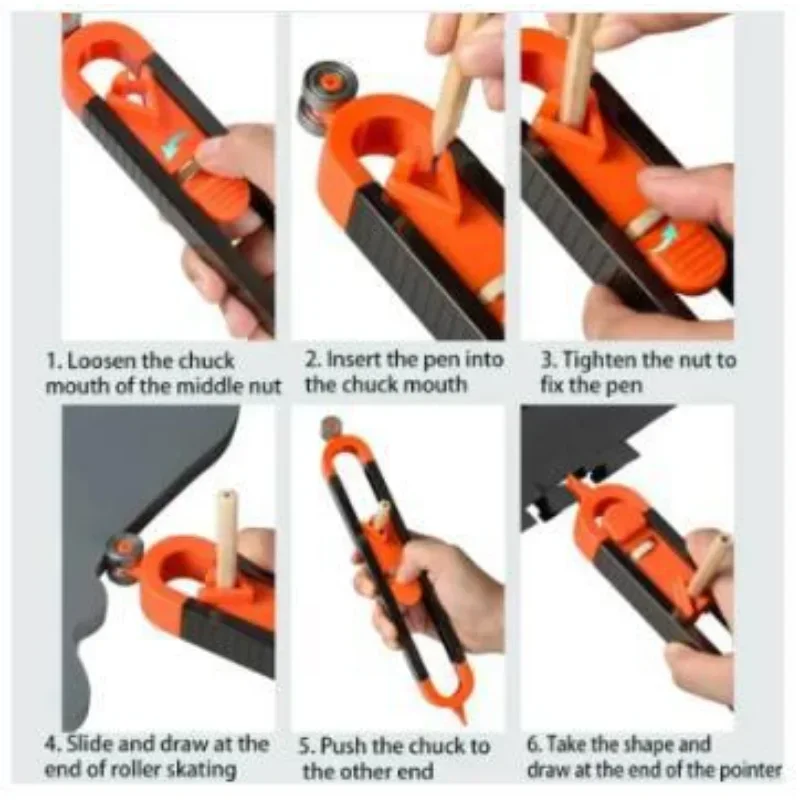 1. Loosen the chuck mouth of the middle nut

2. Insert the pen into the chuck mouth

3. Tighten the nut to fix the pen

4. Slide and draw at the end of roller skating

5. Push the chuck to the other end

6. Take the shape and draw at the end of the pointer