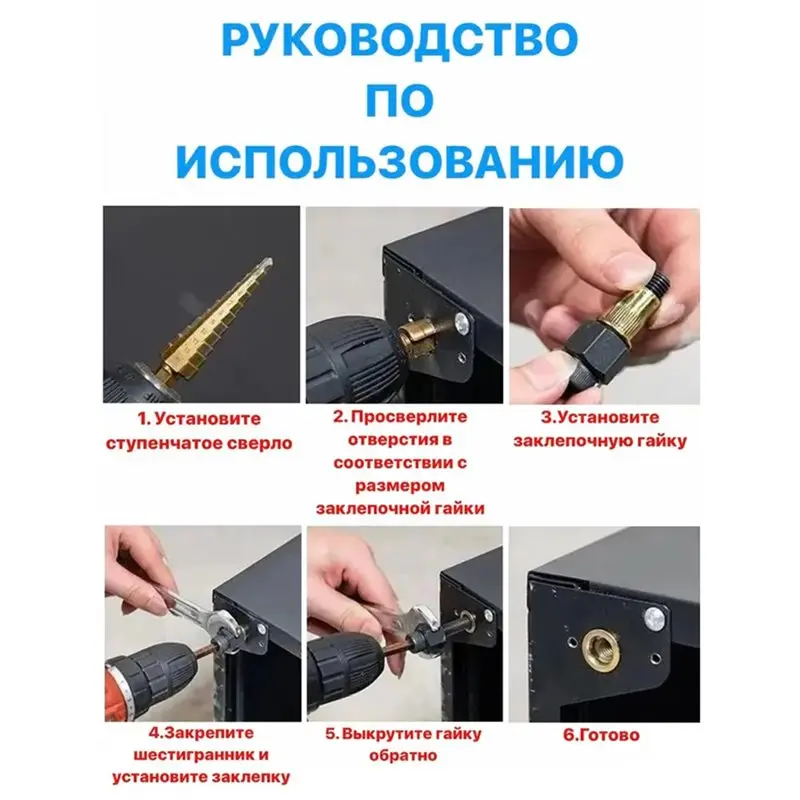 РУКОВОДСТВО ПО ИСПОЛЬЗОВАНИЮ

1. Установите ступенчатое сверло

2. Просверлите отверстия в соответствии с размером заклепочной гайки

3.Установите заклепочную гайку

4.Закрепите шестигранник и установите заклепку

5. Выкрутите гайку обратно

6.Готово