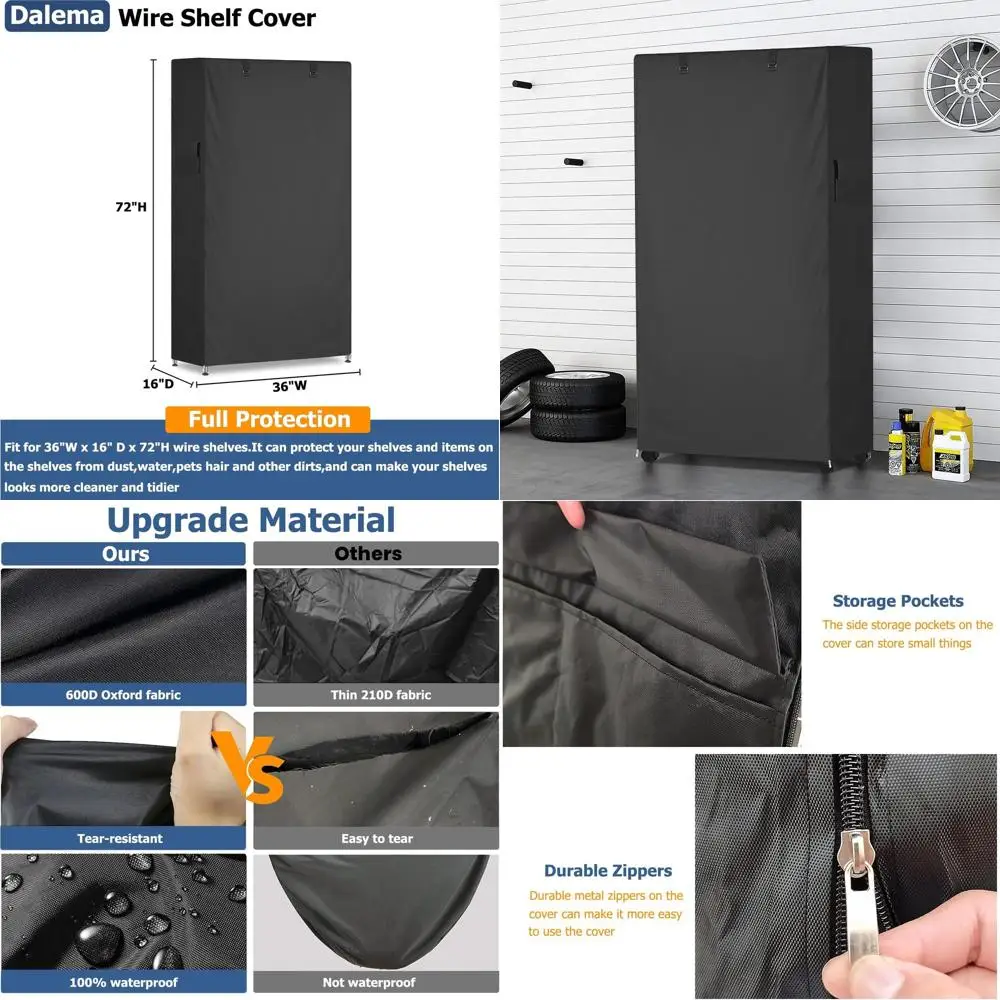 Dalema Wire Shelf Cover

72"H

16"D

36"W

Full Protection

Fit for 36"W x 16" D x 72"H wire shelves.It can protect your shelves and items on the shelves from dust,water,pets hair and other dirts,and can make your shelves looks more cleaner and tidier

Upgrade Material

Ours

Others

600D Oxford fabric

Thin 210D fabric

VS

Tear-resistant

Easy to tear

100% waterproof

Not waterproof

Storage Pockets

The side storage pockets on the cover can store small things

Durable Zippers

Durable metal zippers on the cover can make it more easy to use the cover