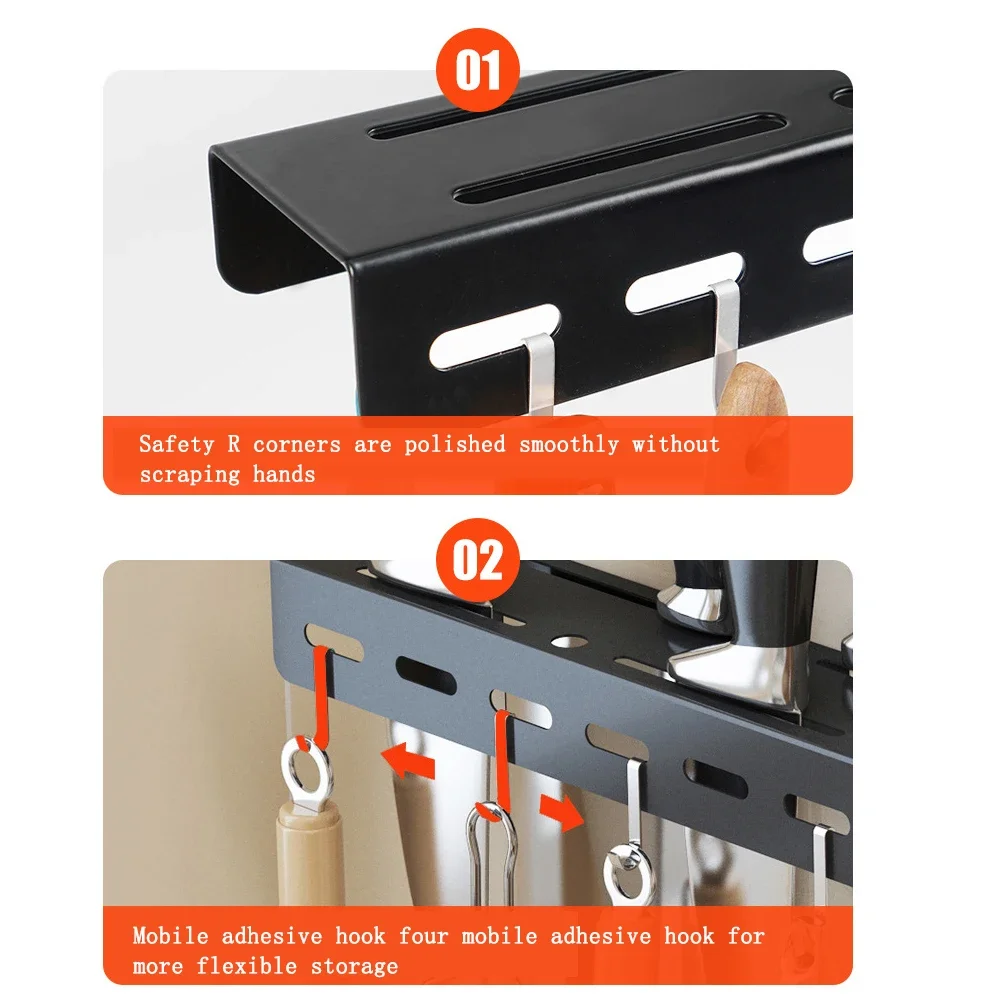 01

Safety R corners are polished smoothly without scraping hands

02

Mobile adhesive hook four mobile adhesive hook for more flexible storage