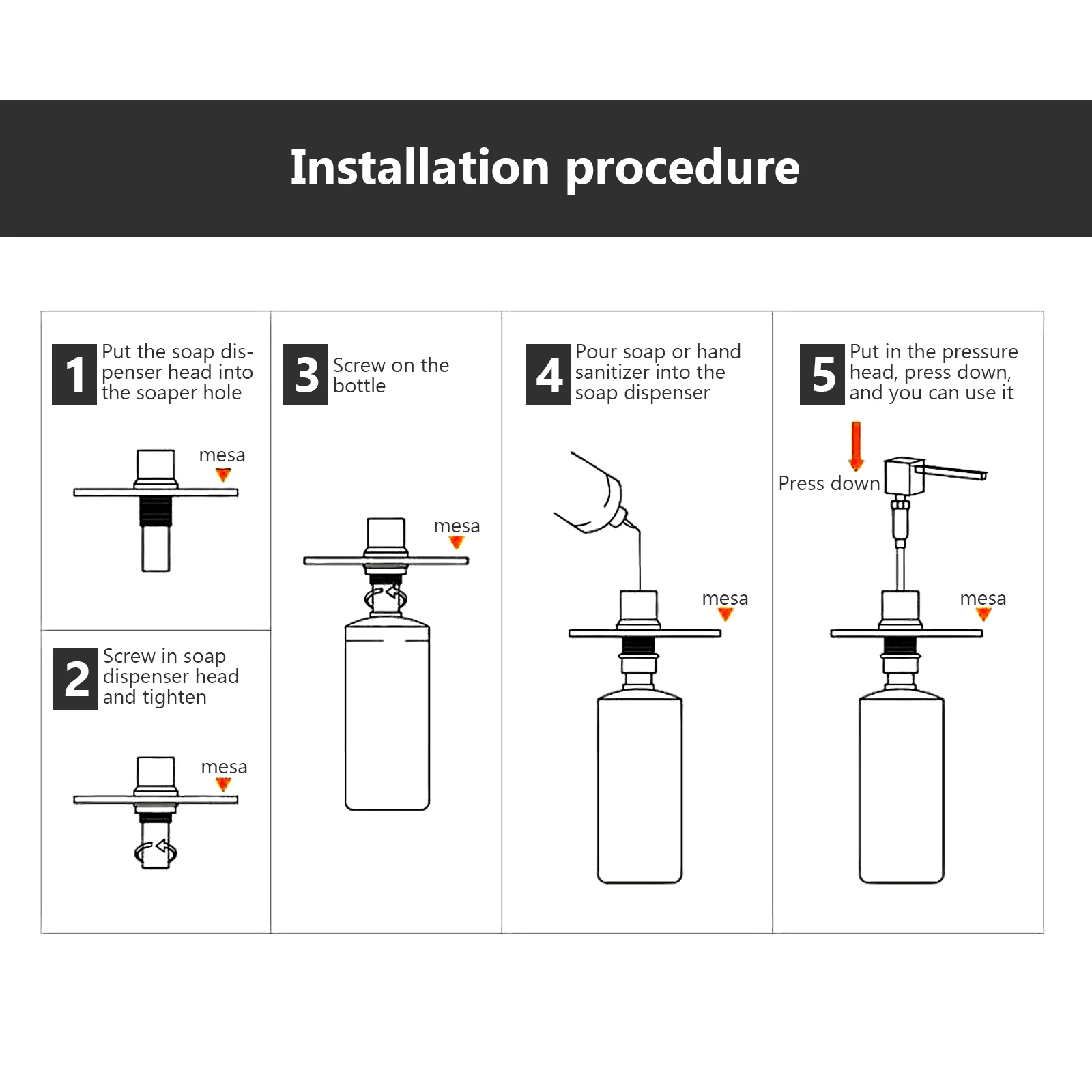 Installation procedure

1 Put the soap dispenser head into the soaper hole

mesa

2 Screw in soap dispenser head and tighten

mesa

3 Screw on the bottle

mesa

4 Pour soap or hand sanitizer into the soap dispenser

mesa

5 Put in the pressure head, press down, and you can use it

Press down

mesa