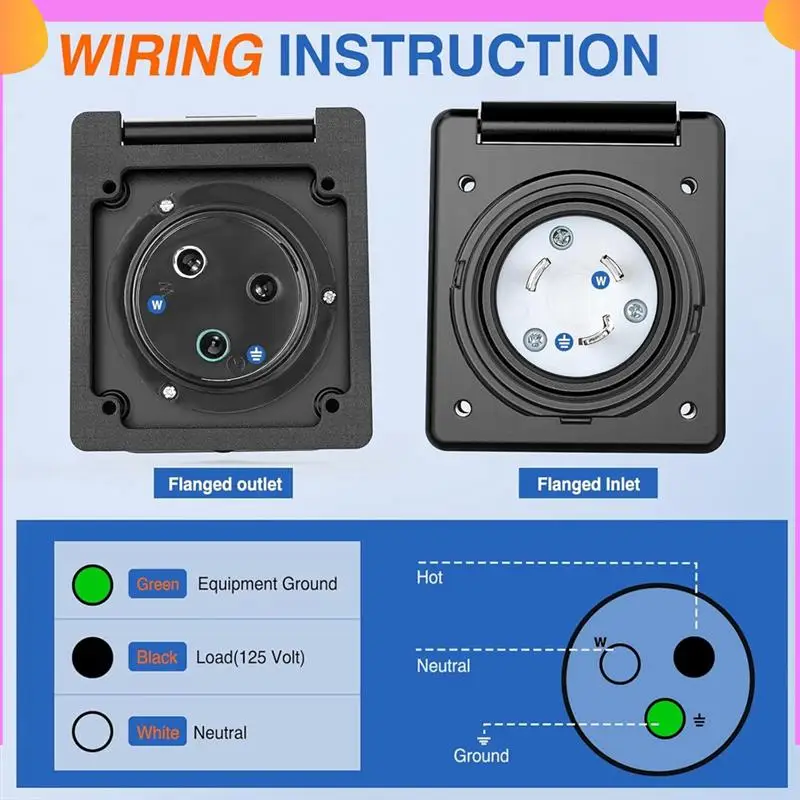 WIRING INSTRUCTION

W

W

Flanged outlet

Flanged Inlet

Green Equipment Ground

Black Load(125 Volt)

White Neutral

Hot

Neutral

Ground

W