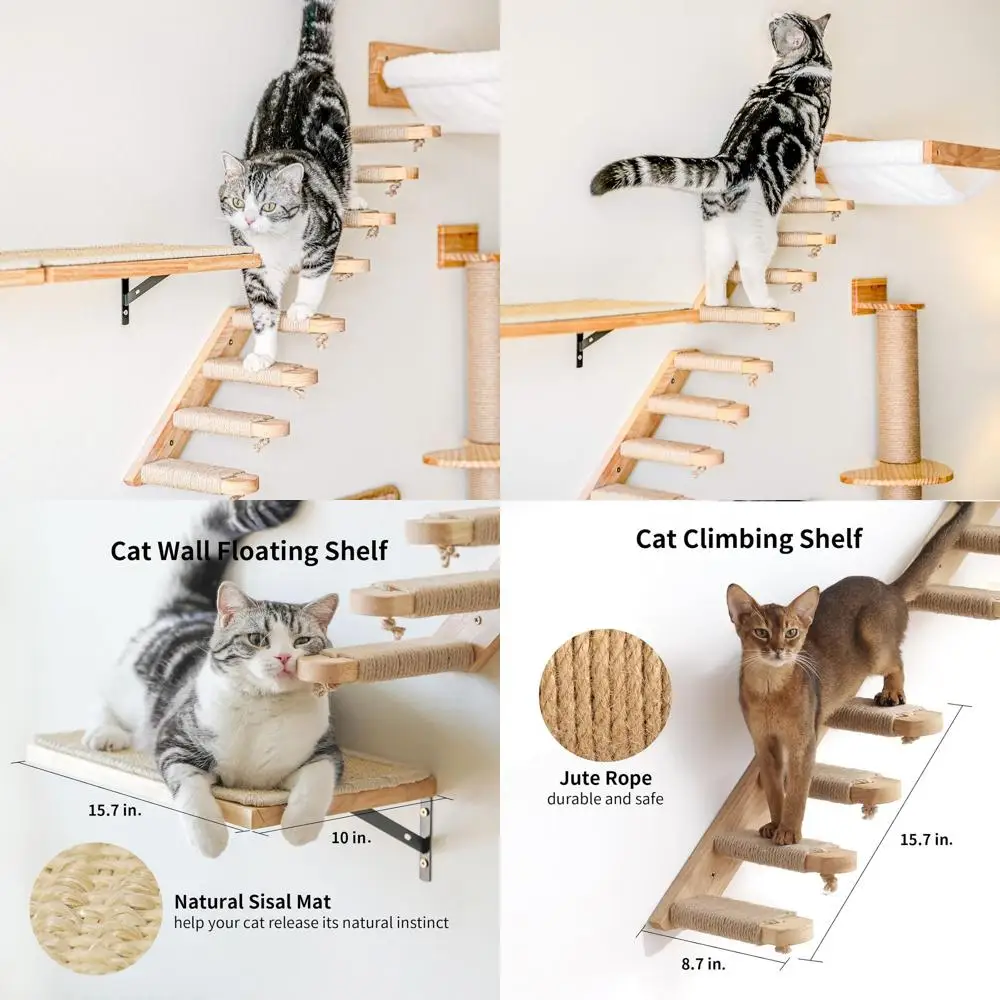 Cat Wall Floating Shelf

15.7 in.

10 in.

Natural Sisal Mat
help your cat release its natural instinct

Cat Climbing Shelf

Jute Rope
durable and safe

15.7 in.

8.7 in.