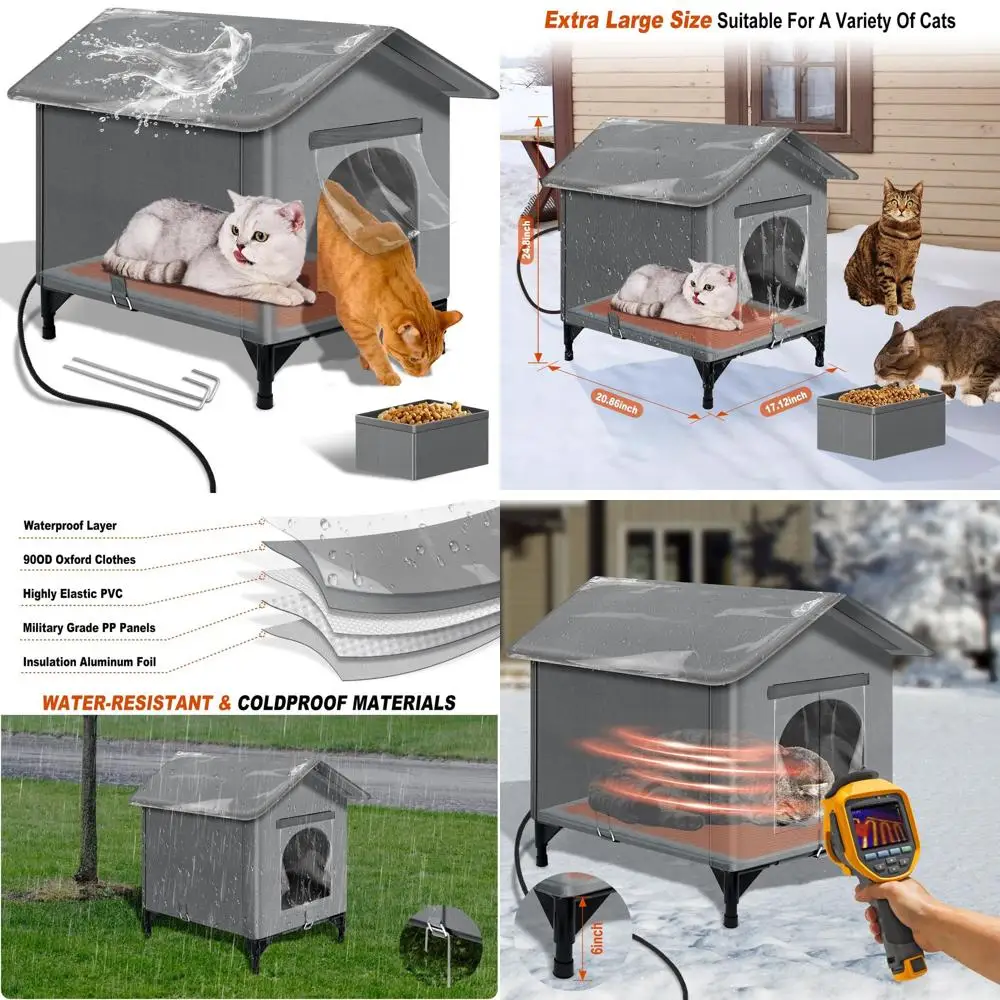 Extra Large Size Suitable For A Variety Of Cats

24.8inch

20.86inch

17.12inch

Waterproof Layer

900D Oxford Clothes

Highly Elastic PVC

Military Grade PP Panels

Insulation Aluminum Foil

WATER-RESISTANT & COLDPROOF MATERIALS

6inch