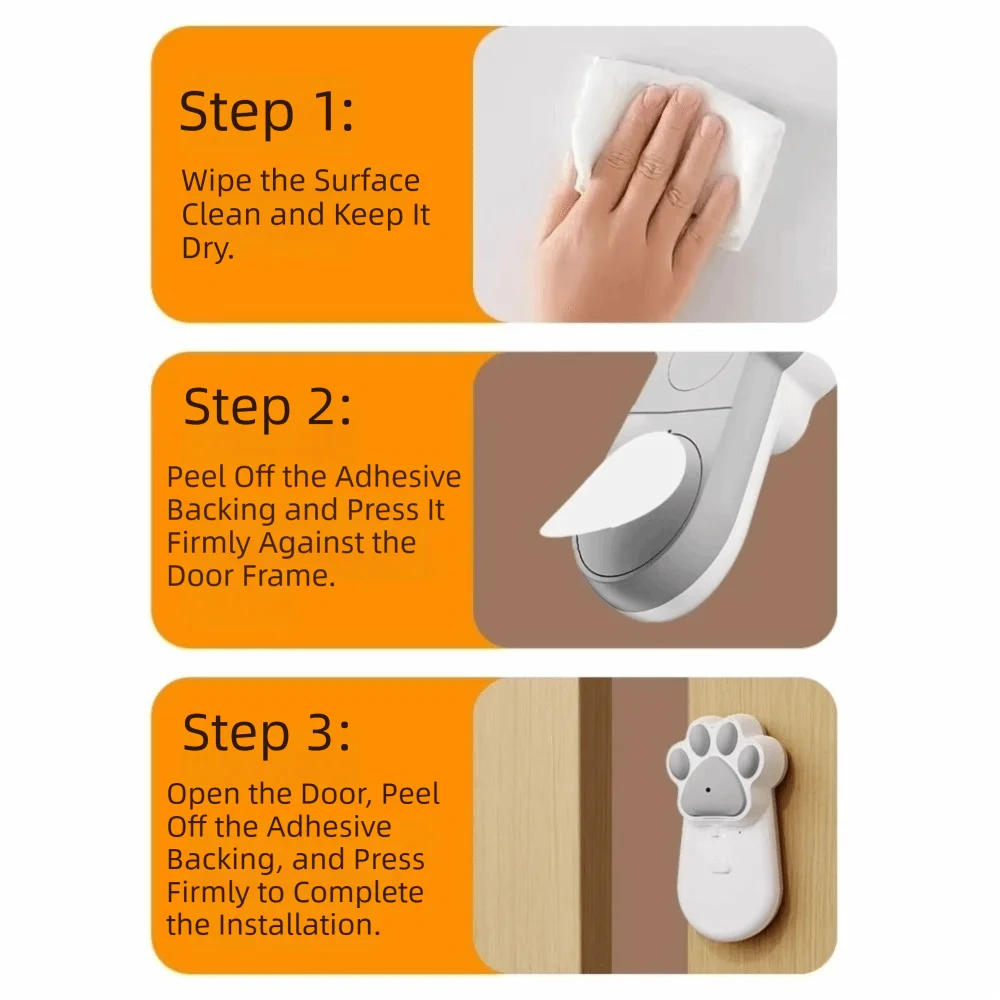 Step 1:

Wipe the Surface Clean and Keep It Dry.

Step 2:

Peel Off the Adhesive Backing and Press It Firmly Against the Door Frame.

Step 3:

Open the Door, Peel Off the Adhesive Backing, and Press Firmly to Complete the Installation.