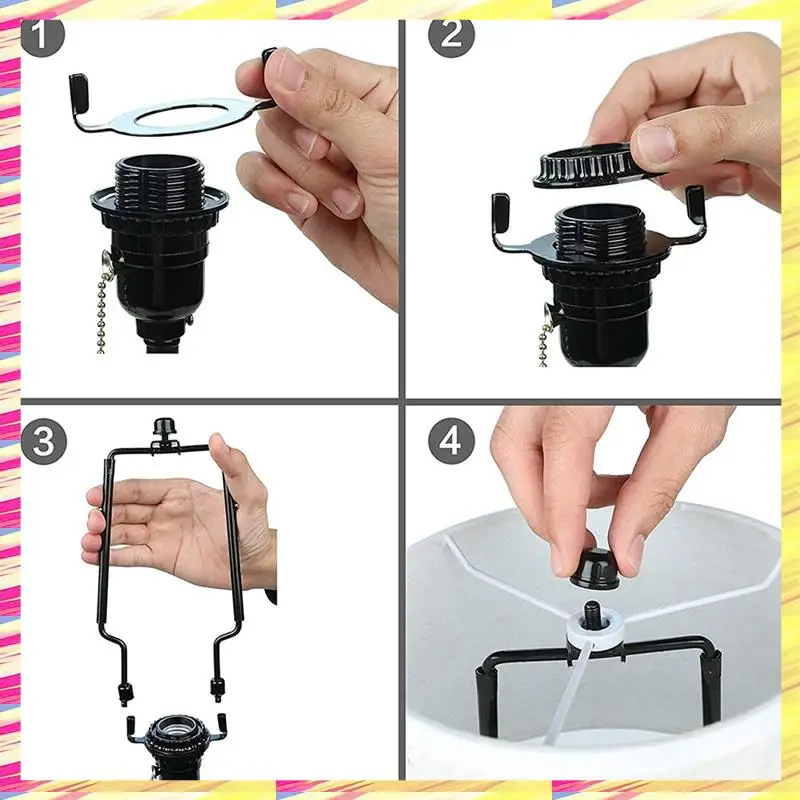 1

2

3

4