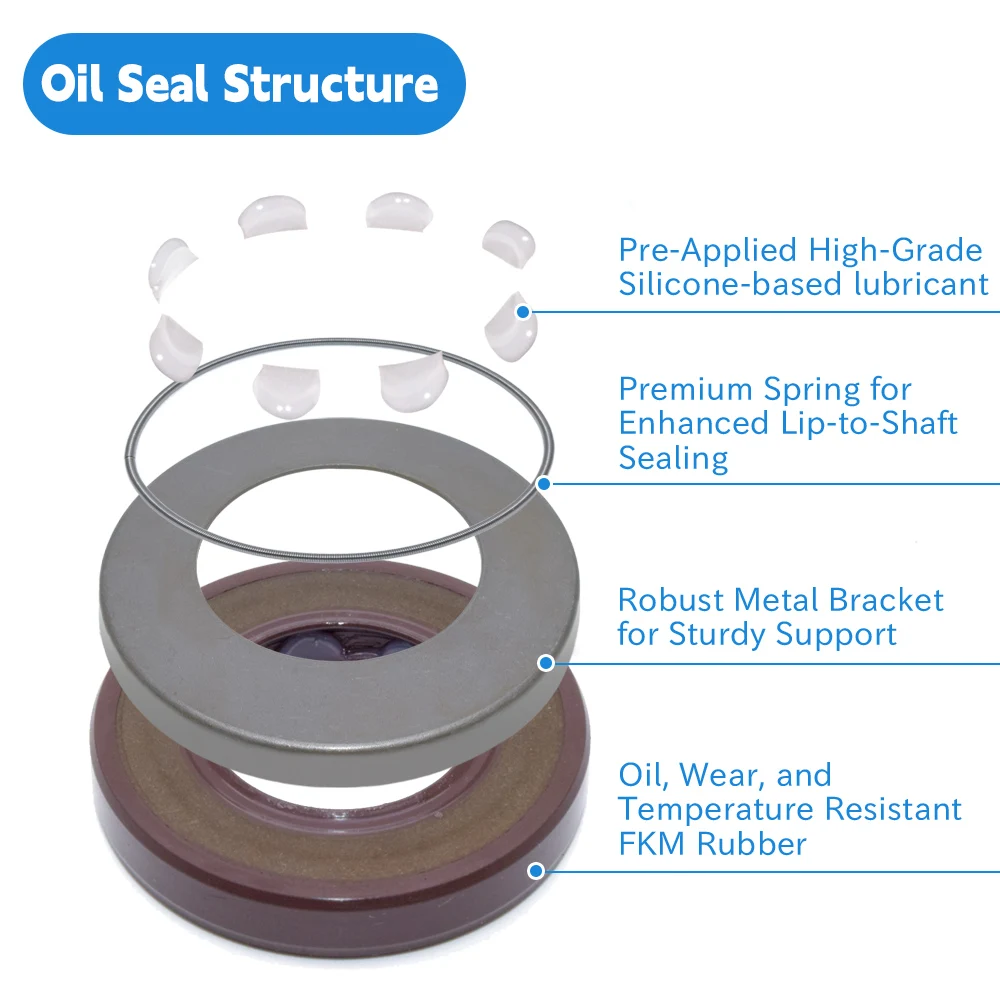 Oil Seal Structure

Pre-Applied High-Grade Silicone-based lubricant

Premium Spring for Enhanced Lip-to-Shaft Sealing

Robust Metal Bracket for Sturdy Support

Oil, Wear, and Temperature Resistant FKM Rubber