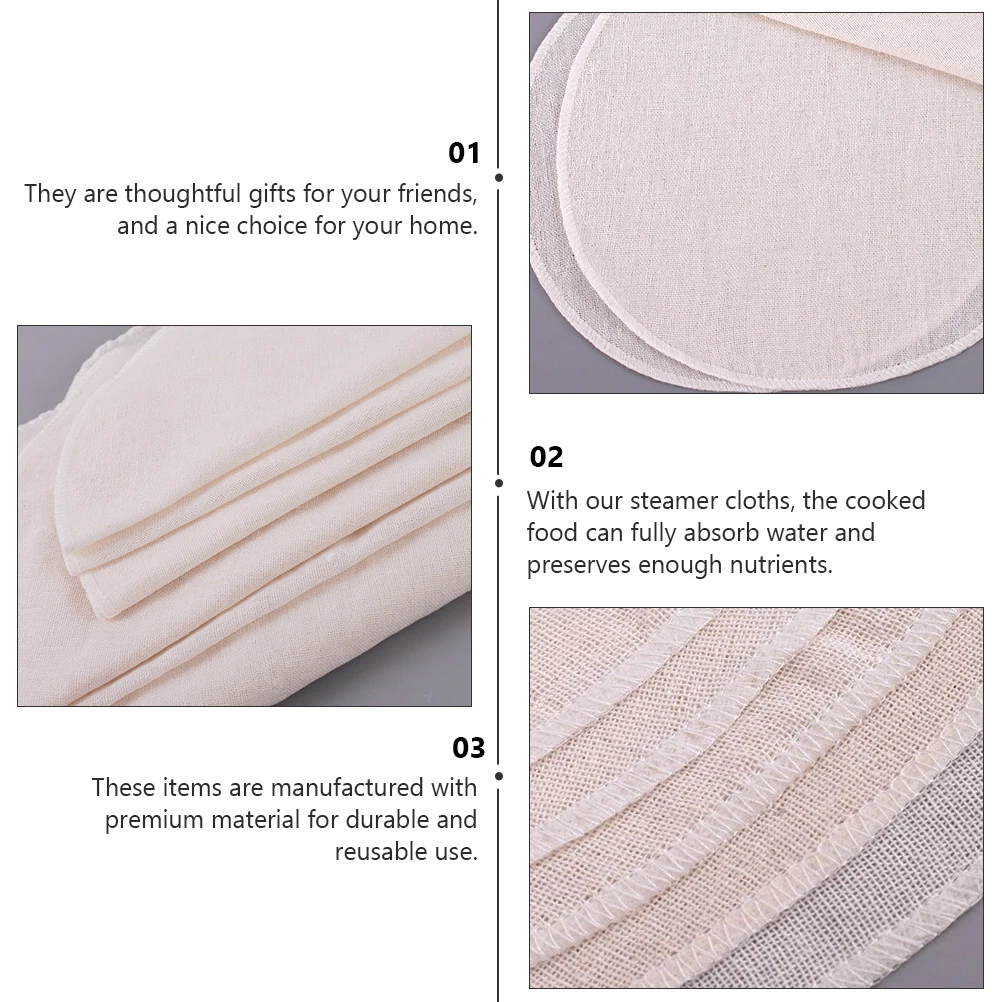 01

They are thoughtful gifts for your friends, and a nice choice for your home.

02

With our steamer cloths, the cooked food can fully absorb water and preserves enough nutrients.

03

These items are manufactured with premium material for durable and reusable use.