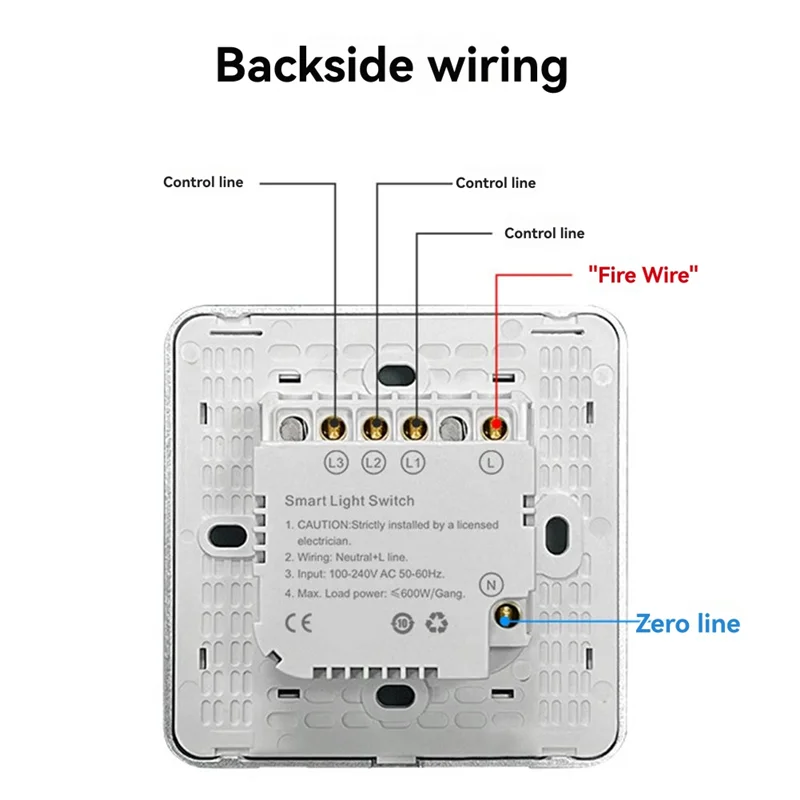 Backside wiring

Control line

Control line

Control line

"Fire Wire"

L3 L2 L1 L

Smart Light Switch

1. CAUTION:Strictly installed by a licensed electrician.
2. Wiring: Neutral+L line.
3. Input: 100-240V AC 50-60Hz.
4. Max. Load power: ≤600W/Gang.

N

CE

10

Zero line