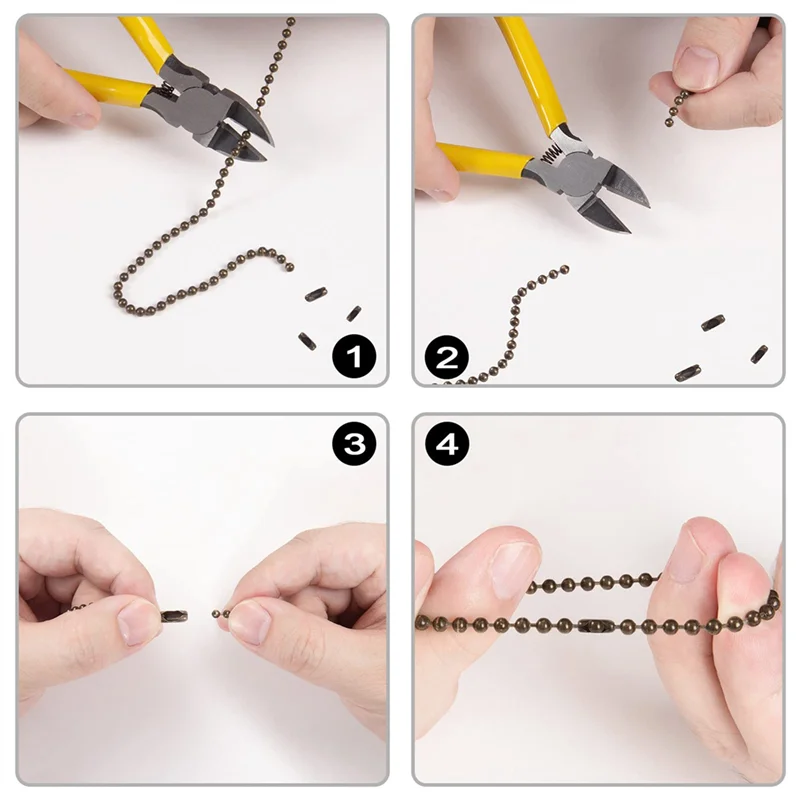 1

2

3

4