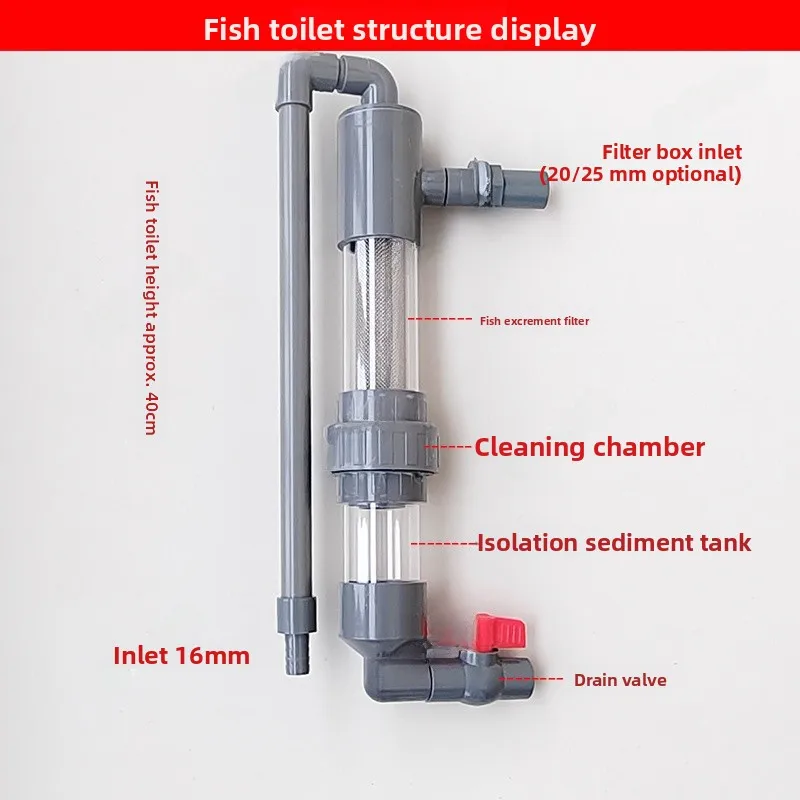 Fish toilet structure display

Fish toilet height approx. 40cm

Filter box inlet
(20/25 mm optional)

Fish excrement filter

Cleaning chamber

Isolation sediment tank

Inlet 16mm

Drain valve