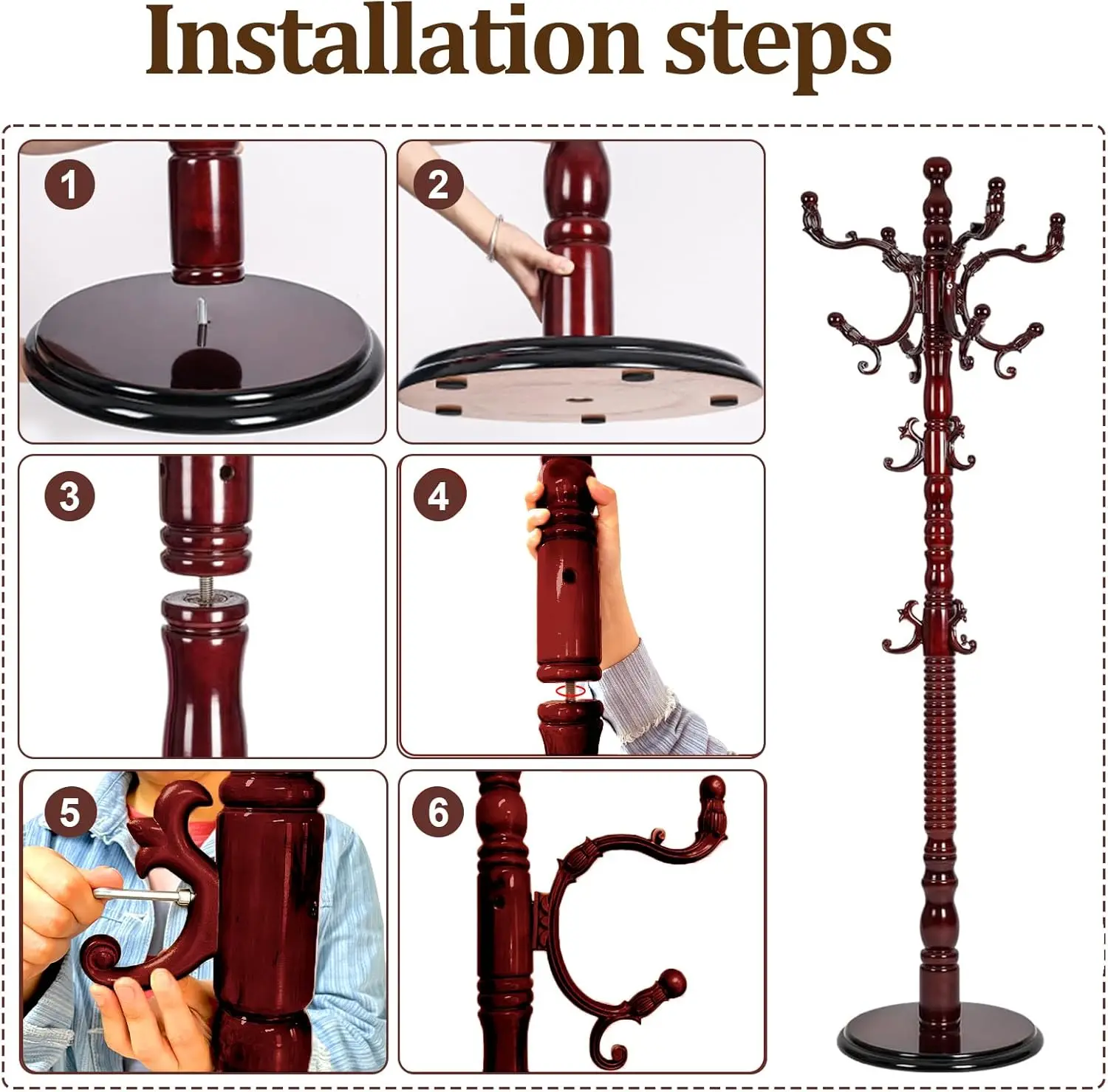 Installation steps

1

2

3

4

5

6