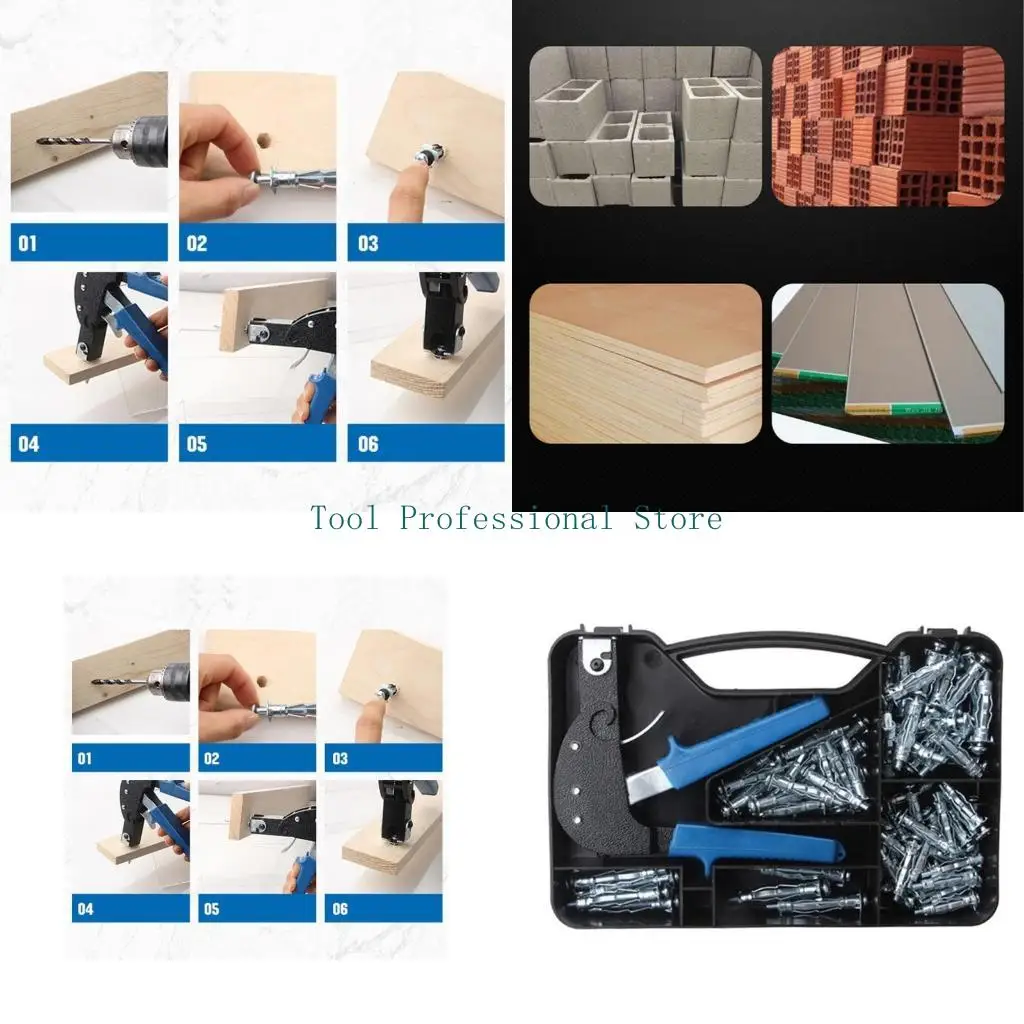 01

02

03

04

05

06

Tool Professional Store

01

02

03

04

05

06