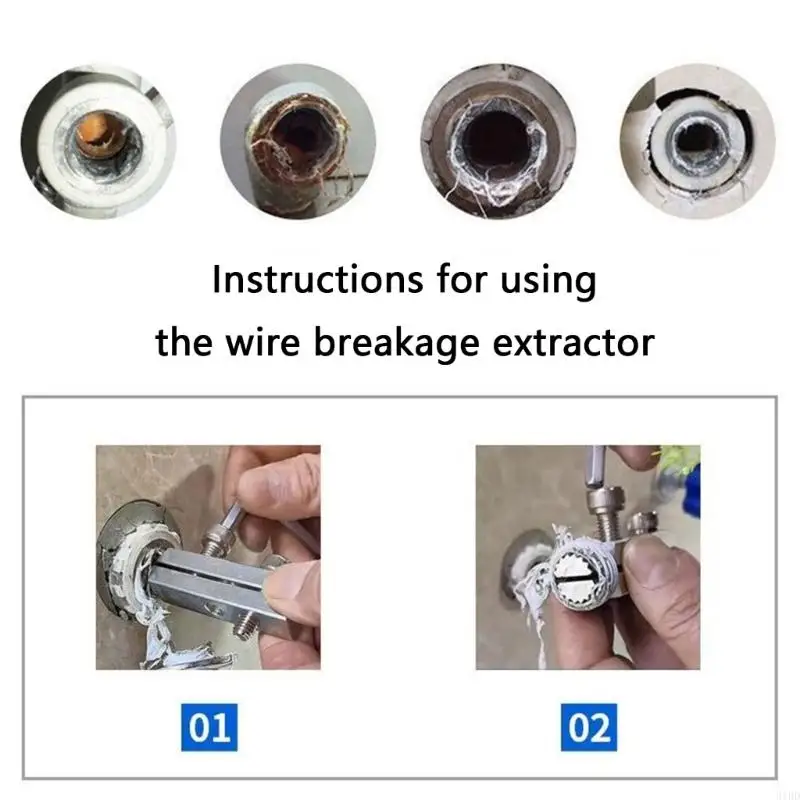 Instructions for using the wire breakage extractor

01

02